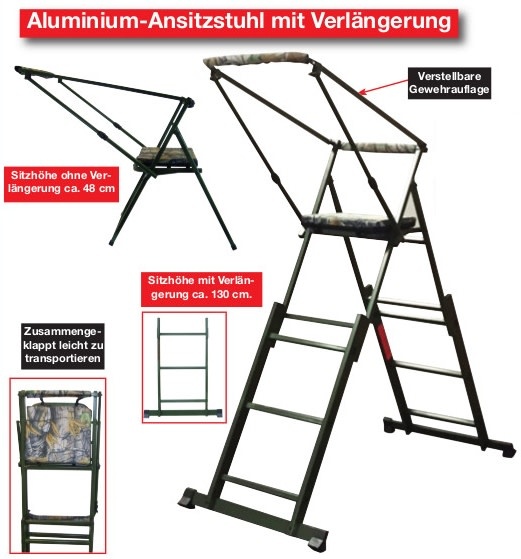 Aluminium-Ansitzstuhl mit Verlängerung

Verstellbare Gewehrauflage

Sitzhöhe ohne Verlängerung ca. 48 cm

Sitzhöhe mit Verlängerung ca. 130 cm.

Zusammengeklappt leicht zu transportieren