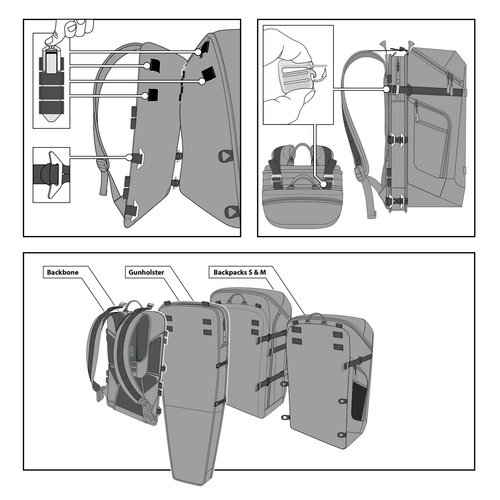 Backbone
Gunholster
Backpacks S & M