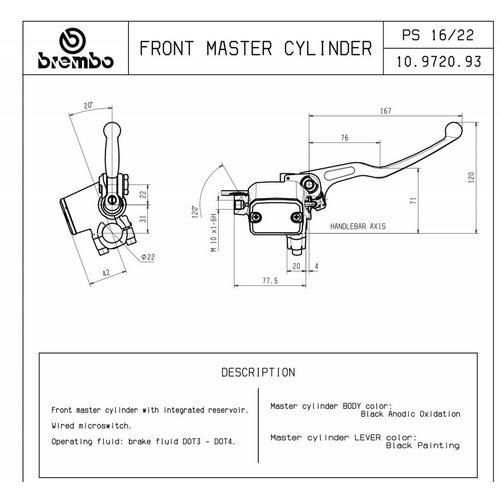 brembo

FRONT MASTER CYLINDER

PS 16/22

10.9720.93

20°

22

31

Φ22

42

167

76

120

71

120°

M 10 x1-6H

HANDLEBAR AXIS

20

4

77.5

DESCRIPTION

Front master cylinder with integrated reservoir.

Wired microswitch.

Operating fluid: brake fluid DOT3 - DOT4.

Master cylinder BODY color:
Black Anodic Oxidation

Master cylinder LEVER color:
Black Painting