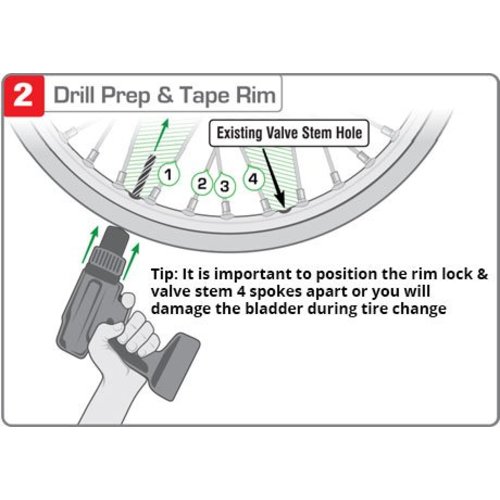 2 Drill Prep & Tape Rim

Existing Valve Stem Hole

1
2
3
4

Tip: It is important to position the rim lock & valve stem 4 spokes apart or you will damage the bladder during tire change