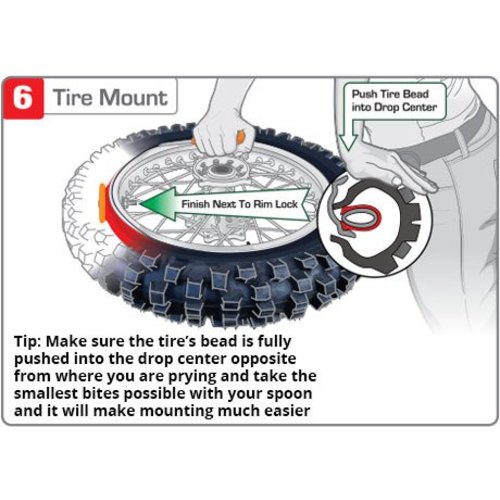 6 Tire Mount

Push Tire Bead into Drop Center

Finish Next To Rim Lock

Tip: Make sure the tire's bead is fully pushed into the drop center opposite from where you are prying and take the smallest bites possible with your spoon and it will make mounting much easier