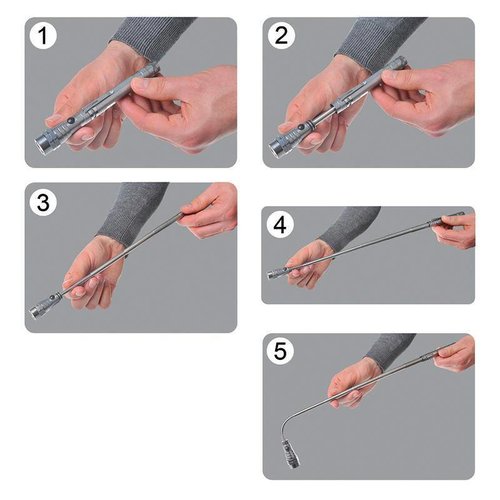 1

2

3

4

5