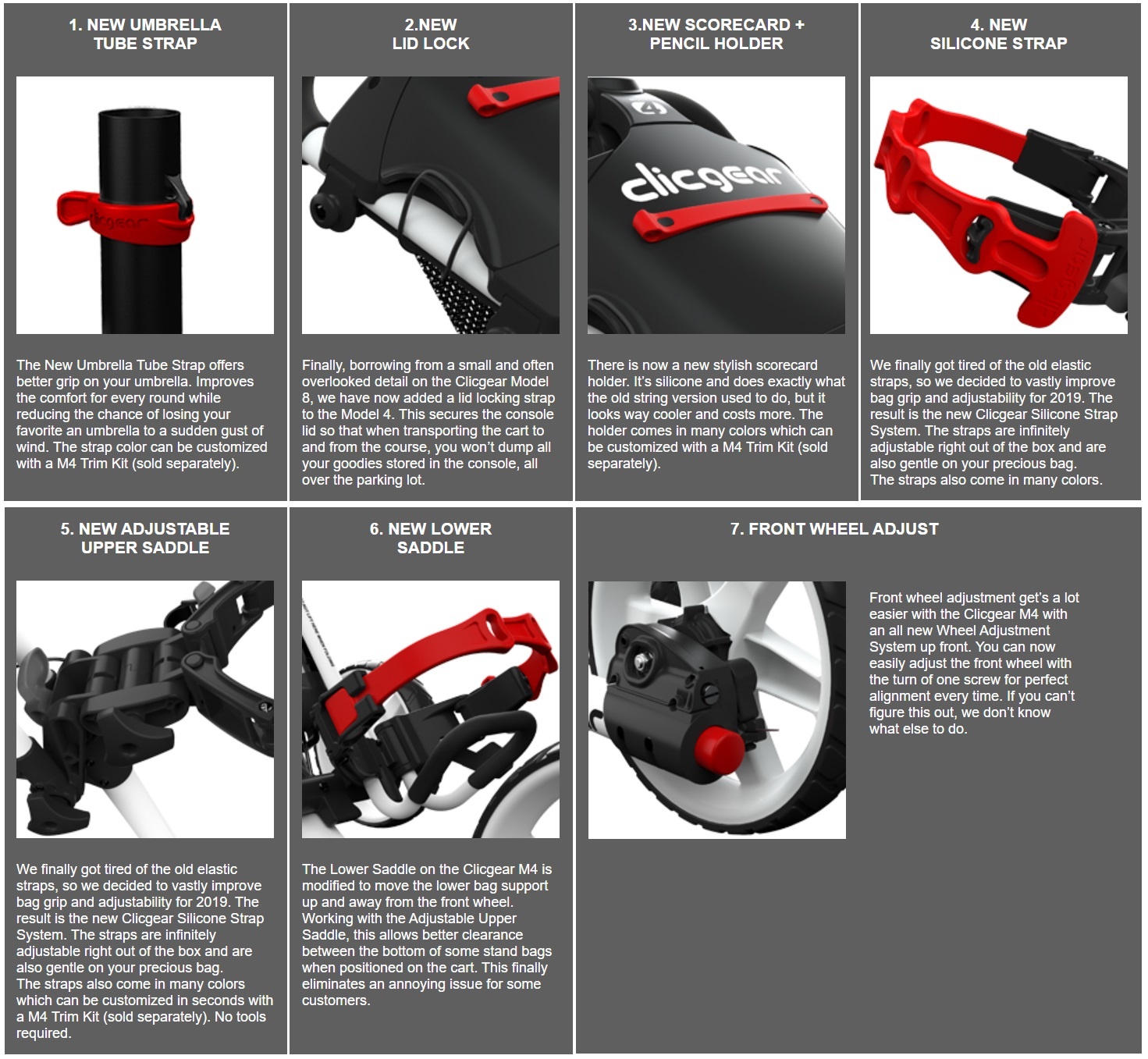 1. NEW UMBRELLA TUBE STRAP

clicgear

The New Umbrella Tube Strap offers better grip on your umbrella. Improves the comfort for every round while reducing the chance of losing your favorite an umbrella to a sudden gust of wind. The strap color can be customized with a M4 Trim Kit (sold separately).

2.NEW LID LOCK

Finally, borrowing from a small and often overlooked detail on the Clicgear Model 8, we have now added a lid locking strap to the Model 4. This secures the console lid so that when transporting the cart to and from the course, you won't dump all your goodies stored in the console, all over the parking lot.

3.NEW SCORECARD + PENCIL HOLDER

4

clicgear

There is now a new stylish scorecard holder. It's silicone and does exactly what the old string version used to do, but it looks way cooler and costs more. The holder comes in many colors which can be customized with a M4 Trim Kit (sold separately).

4. NEW SILICONE STRAP

clicgear

We finally got tired of the old elastic straps, so we decided to vastly improve bag grip and adjustability for 2019. The result is the new Clicgear Silicone Strap System. The straps are infinitely adjustable right out of the box and are also gentle on your precious bag. The straps also come in many colors.

5. NEW ADJUSTABLE UPPER SADDLE

We finally got tired of the old elastic straps, so we decided to vastly improve bag grip and adjustability for 2019. The result is the new Clicgear Silicone Strap System. The straps are infinitely adjustable right out of the box and are also gentle on your precious bag. The straps also come in many colors which can be customized in seconds with a M4 Trim Kit (sold separately). No tools required.

6. NEW LOWER SADDLE

The Lower Saddle on the Clicgear M4 is modified to move the lower bag support up and away from the front wheel. Working with the Adjustable Upper Saddle, this allows better clearance between the bottom of some stand bags when positioned on the cart. This finally eliminates an annoying issue for some customers.

7. FRONT WHEEL ADJUST

Front wheel adjustment get's a lot easier with the Clicgear M4 with an all new Wheel Adjustment System up front. You can now easily adjust the front wheel with the turn of one screw for perfect alignment every time. If you can't figure this out, we don't know what else to do.