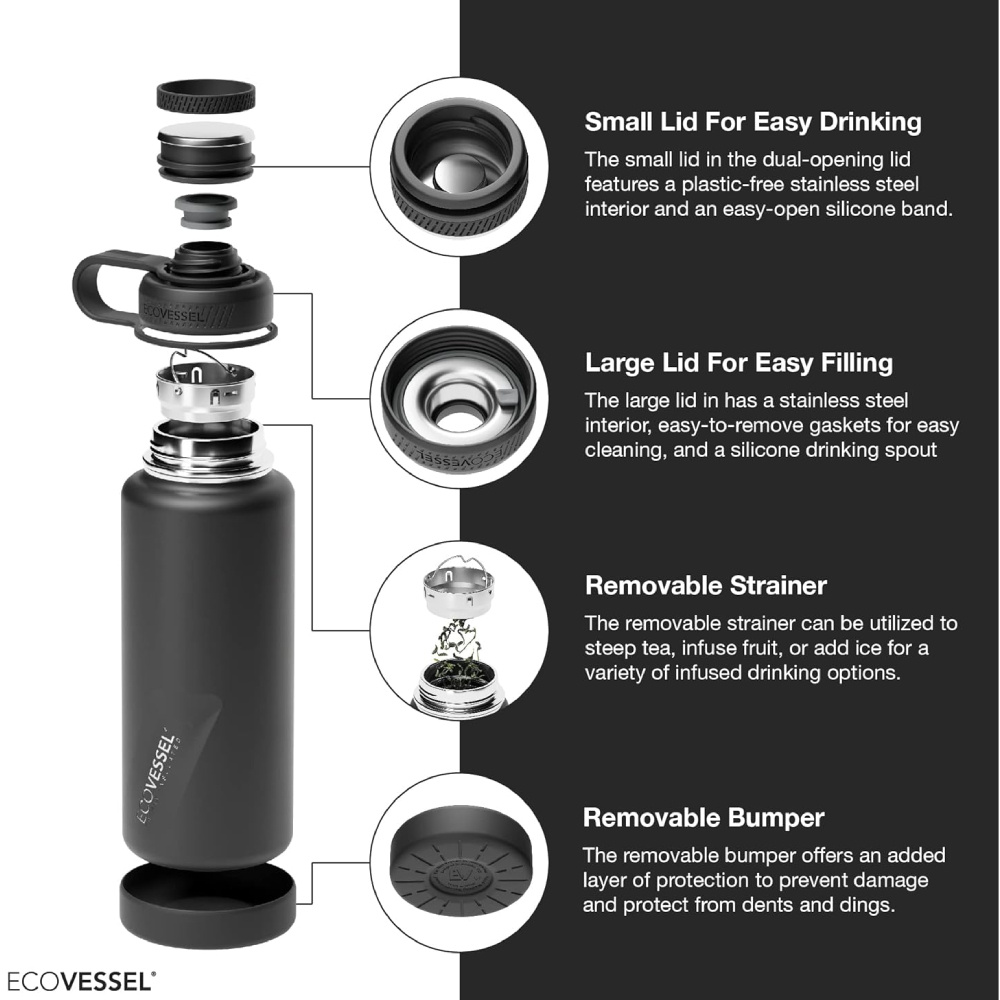 ECOVESSEL

ECOVESSEL

ECOVESSEL

Small Lid For Easy Drinking

The small lid in the dual-opening lid features a plastic-free stainless steel interior and an easy-open silicone band.

Large Lid For Easy Filling

The large lid in has a stainless steel interior, easy-to-remove gaskets for easy cleaning, and a silicone drinking spout

Removable Strainer

The removable strainer can be utilized to steep tea, infuse fruit, or add ice for a variety of infused drinking options.

Removable Bumper

The removable bumper offers an added layer of protection to prevent damage and protect from dents and dings.

ECOVESSEL®