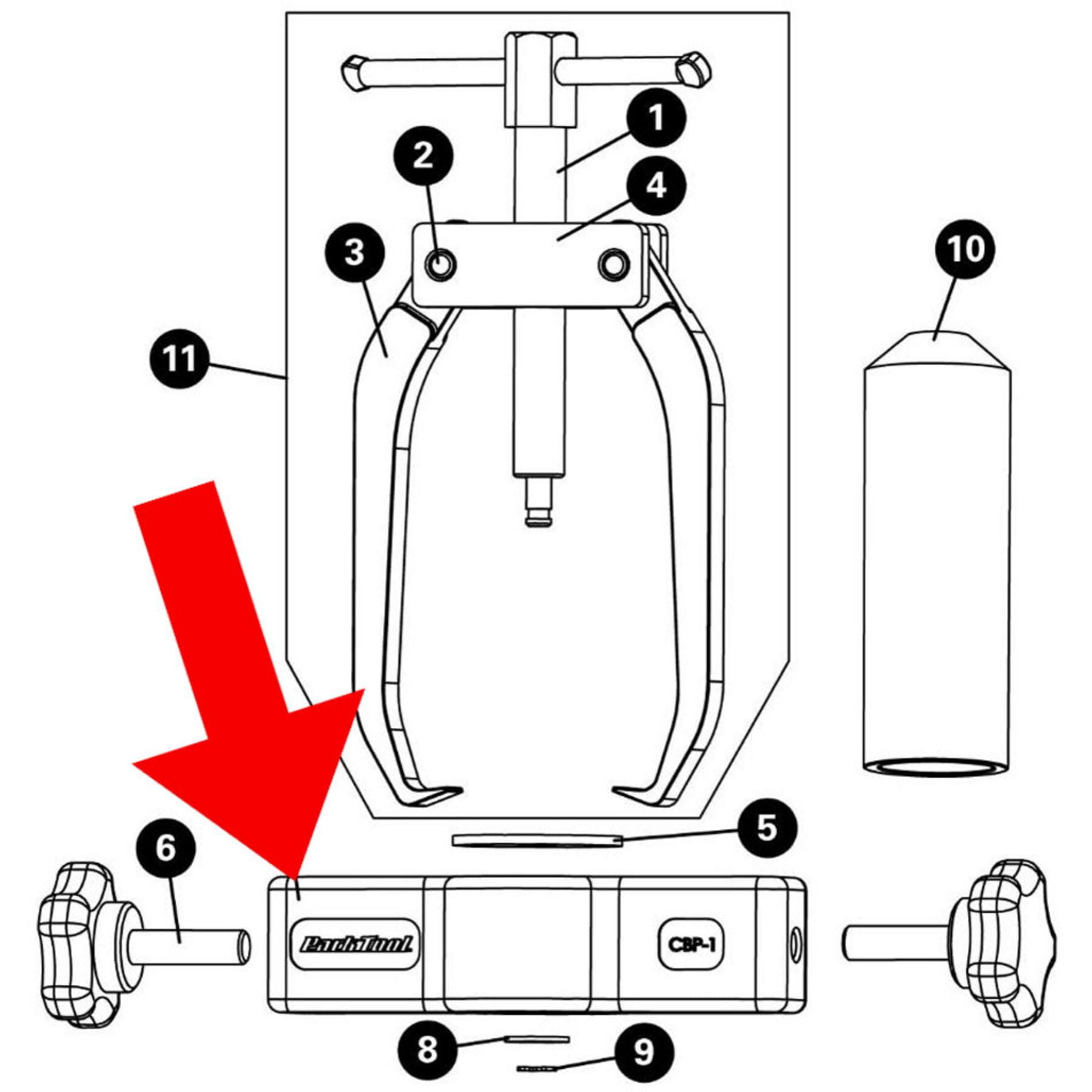 1
2
4
3
10
11
5
6
ParkTool
CBP-1
8
9