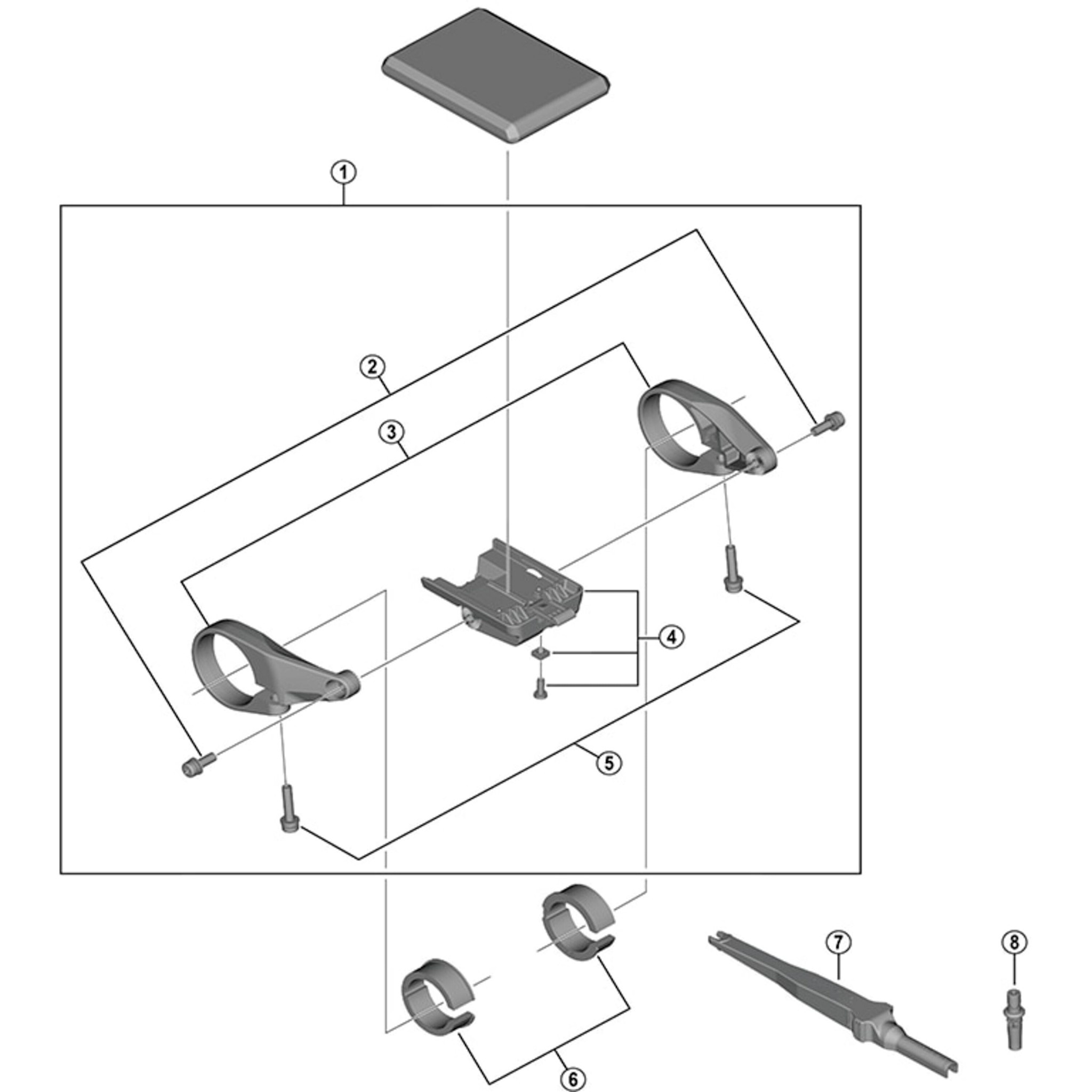 1
2
3
4
5
6
7
8