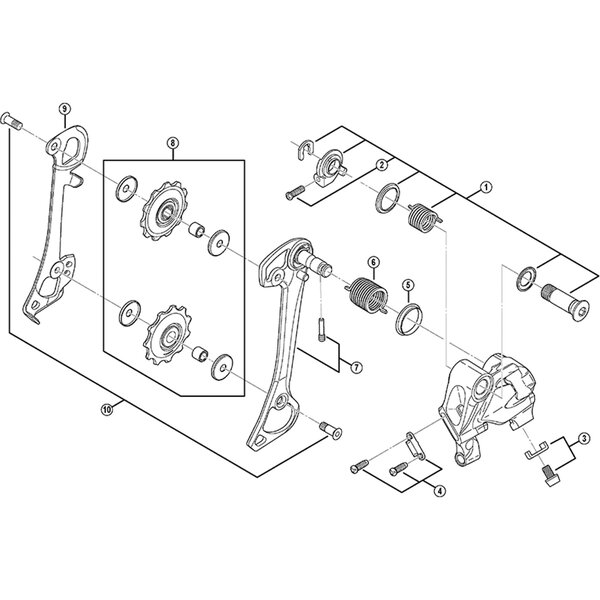 9
8
2
1
6
5
7
10
3
4