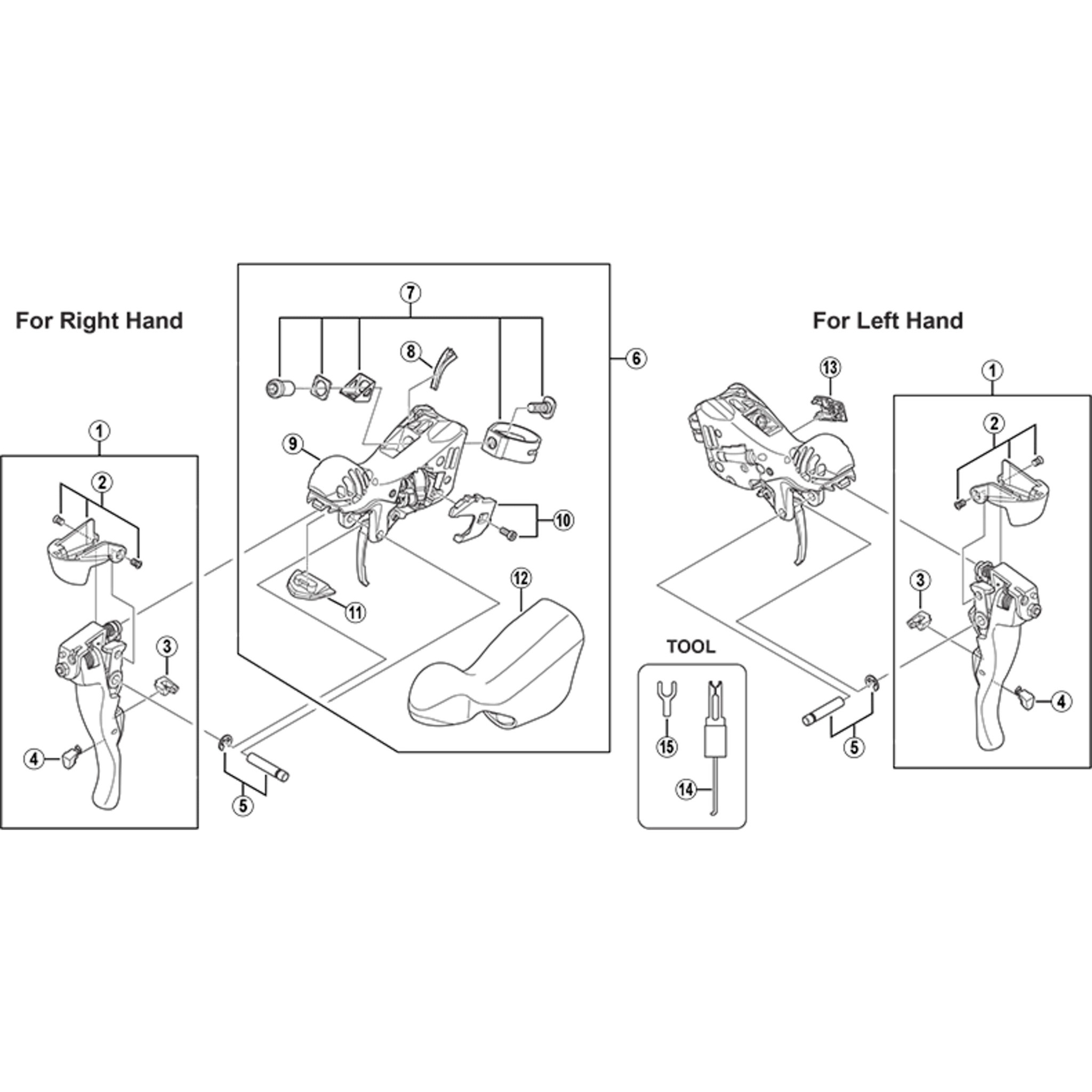 For Right Hand

1
2
3
4
5

7
8
6
9
10
11
12

For Left Hand

13
1
2
3
4
5

TOOL

15
14