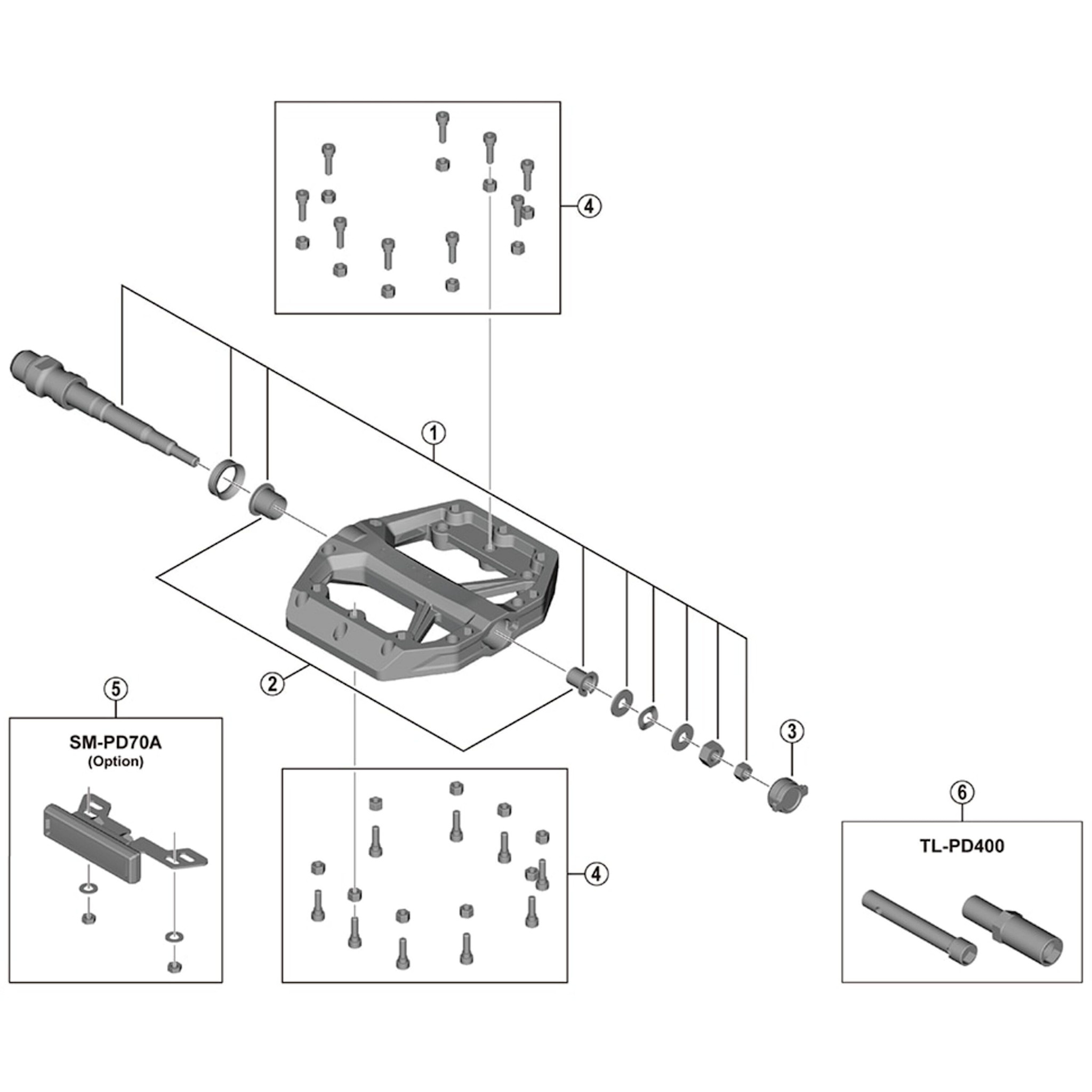 4

1

2

5

SM-PD70A
(Option)

3

4

6

TL-PD400