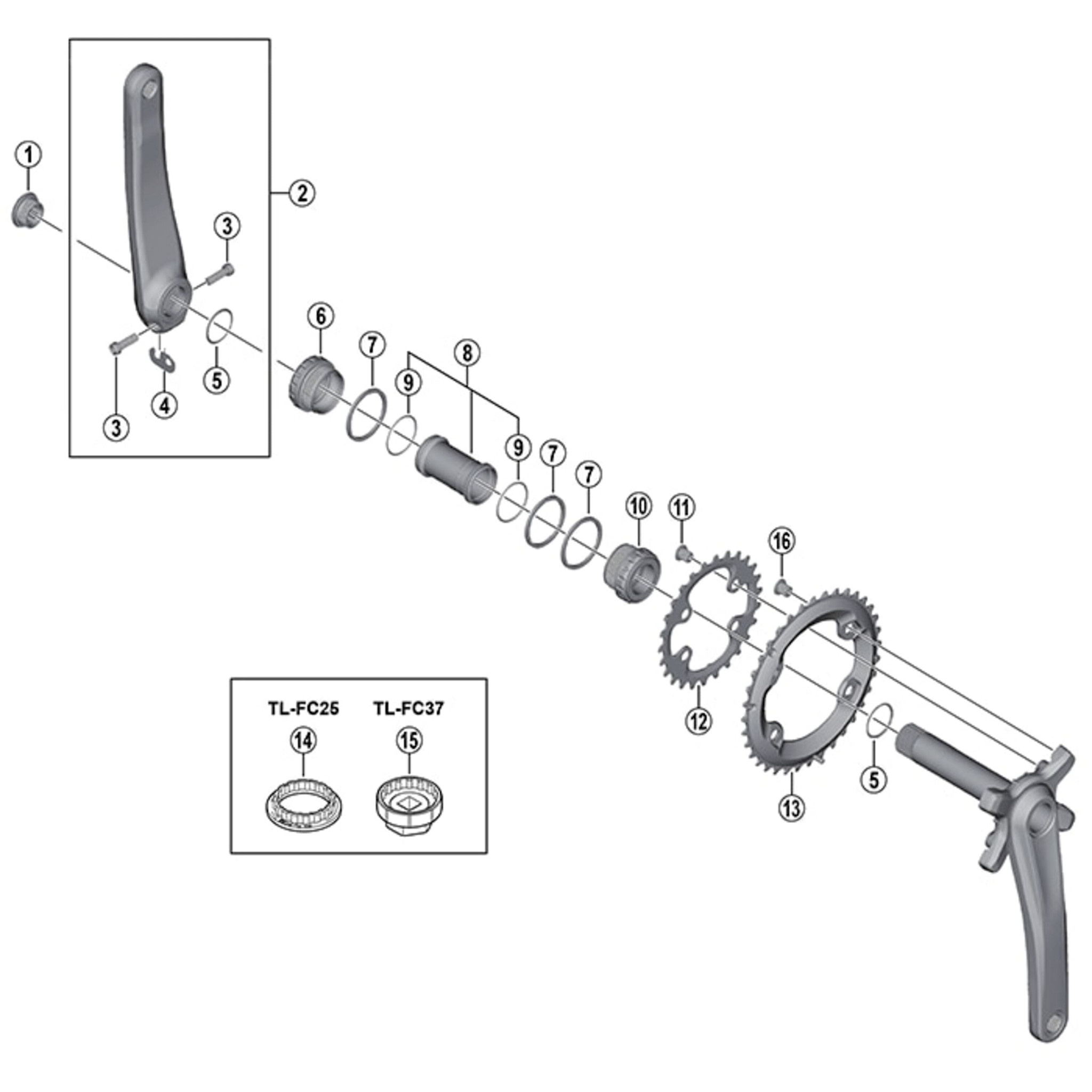 1
2
3
3
4
5
6
7
8
9
9
7
7
10
11
16
12
13
5
TL-FC25
TL-FC37
14
15