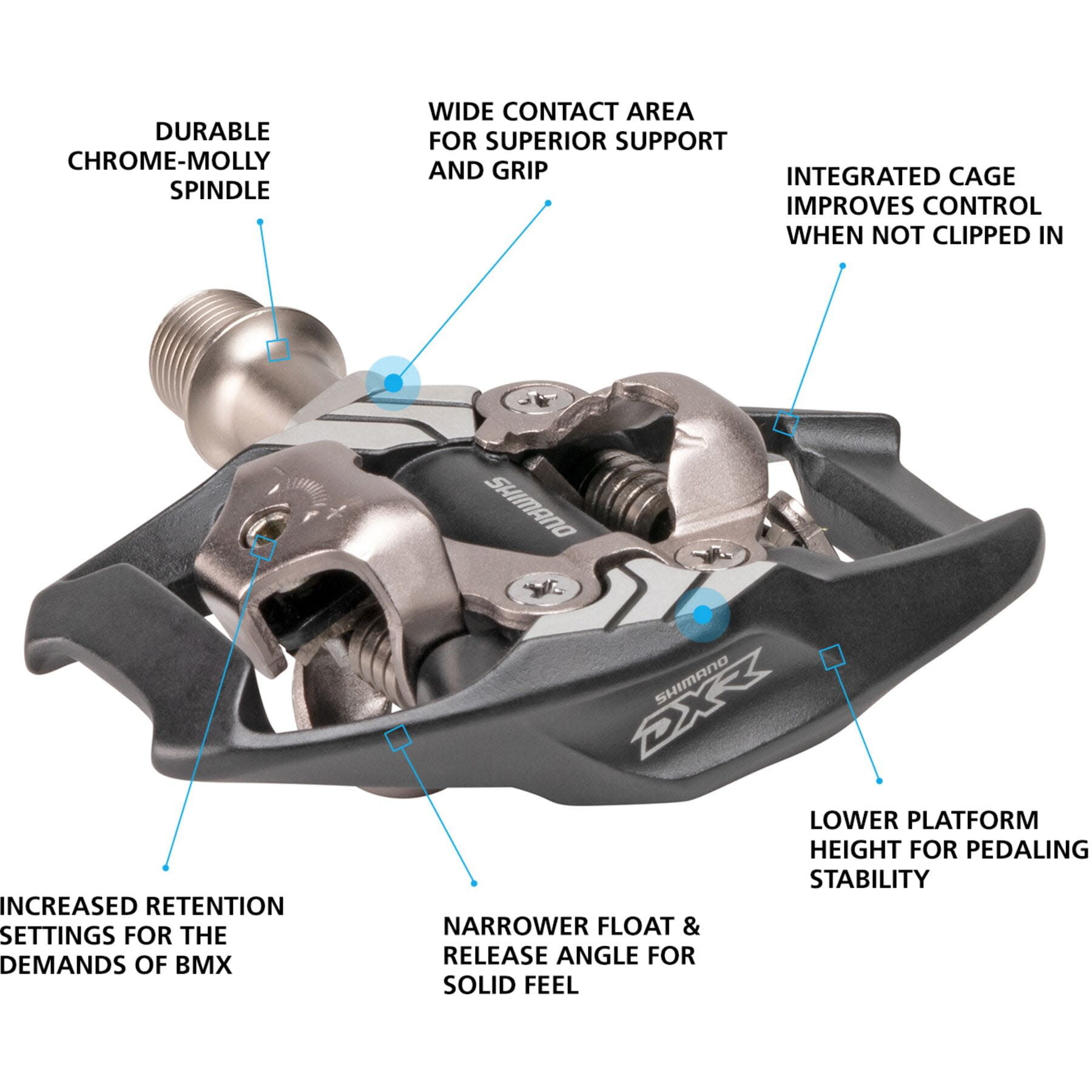 DURABLE CHROME-MOLLY SPINDLE

WIDE CONTACT AREA FOR SUPERIOR SUPPORT AND GRIP

INTEGRATED CAGE IMPROVES CONTROL WHEN NOT CLIPPED IN

SHIMANO

SHIMANO

DXR

LOWER PLATFORM HEIGHT FOR PEDALING STABILITY

INCREASED RETENTION SETTINGS FOR THE DEMANDS OF BMX

NARROWER FLOAT & RELEASE ANGLE FOR SOLID FEEL