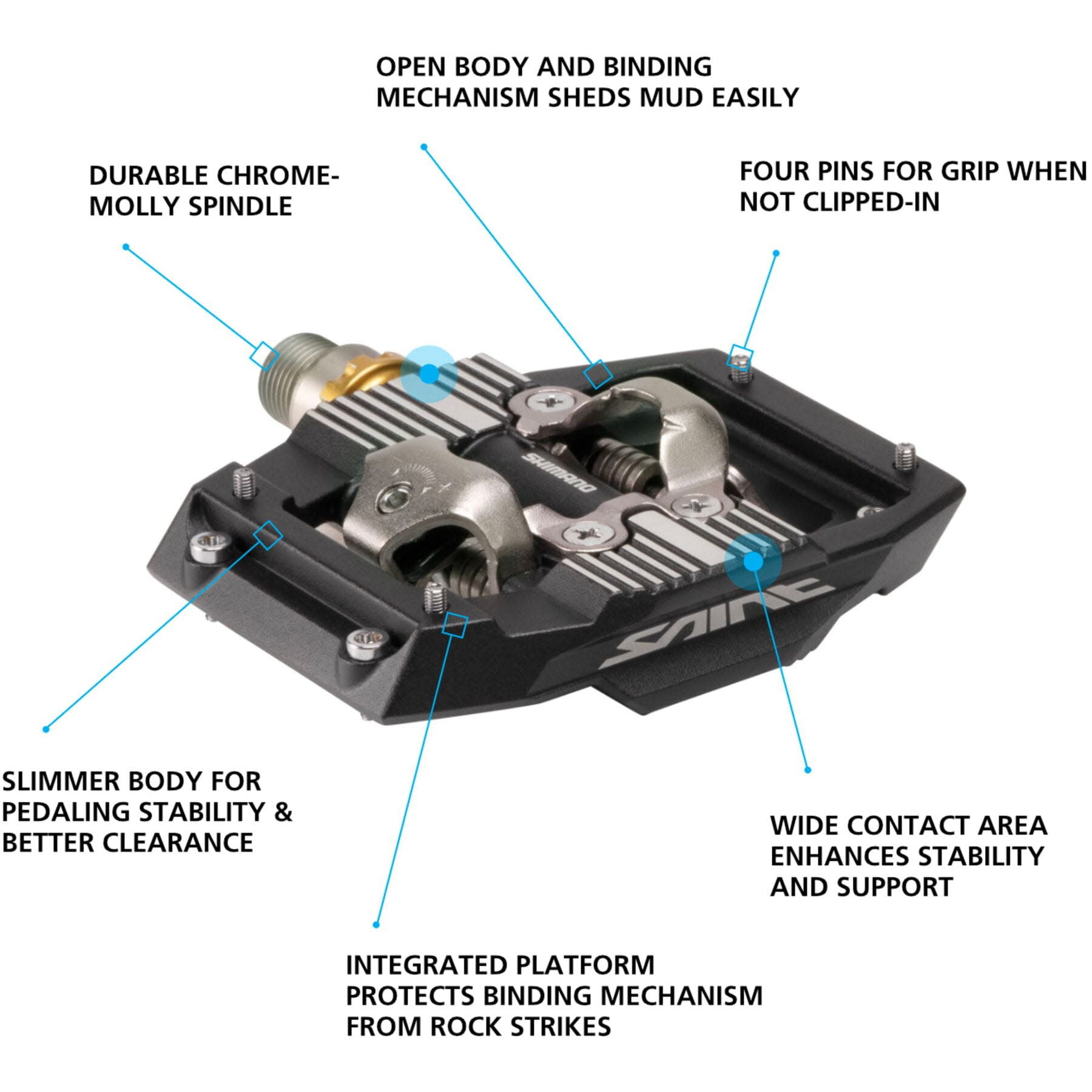 OPEN BODY AND BINDING MECHANISM SHEDS MUD EASILY

DURABLE CHROME-MOLLY SPINDLE

FOUR PINS FOR GRIP WHEN NOT CLIPPED-IN

SHIMANO

SAINT

SLIMMER BODY FOR PEDALING STABILITY & BETTER CLEARANCE

WIDE CONTACT AREA ENHANCES STABILITY AND SUPPORT

INTEGRATED PLATFORM PROTECTS BINDING MECHANISM FROM ROCK STRIKES