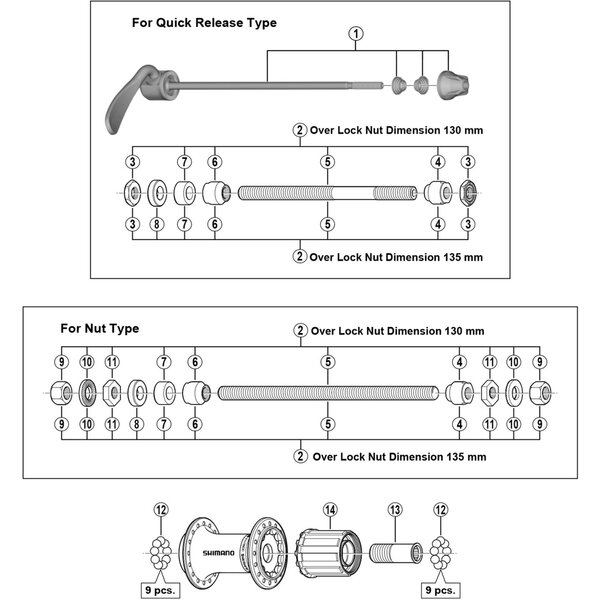 For Quick Release Type

1

2 Over Lock Nut Dimension 130 mm

3 7 6 5 4 3

3 8 7 6 5 4 3

2 Over Lock Nut Dimension 135 mm

For Nut Type

2 Over Lock Nut Dimension 130 mm

9 10 11 7 6 5 4 11 10 9

9 10 11 8 7 6 5 4 11 10 9

2 Over Lock Nut Dimension 135 mm

12 14 13 12

SHIMANO

9 pcs.

9 pcs.