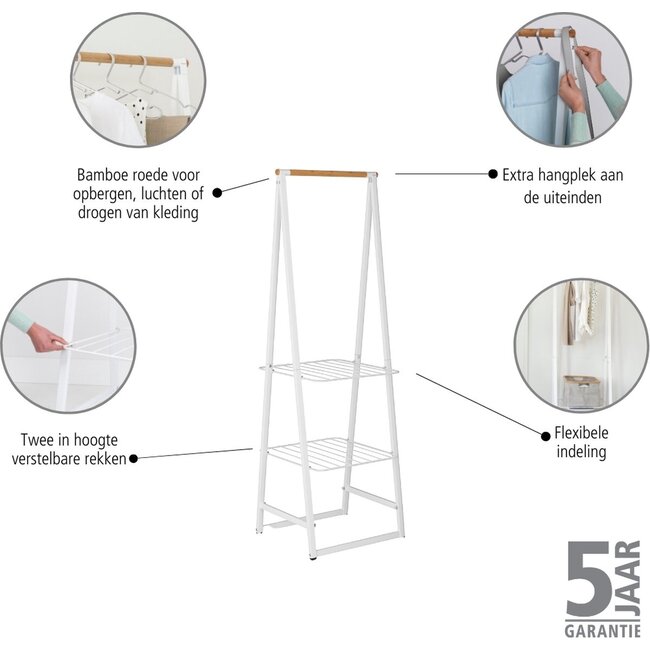 Bamboe roede voor opbergen, luchten of drogen van kleding

Extra hangplek aan de uiteinden

Twee in hoogte verstelbare rekken

Flexibele indeling

5 JAAR GARANTIE