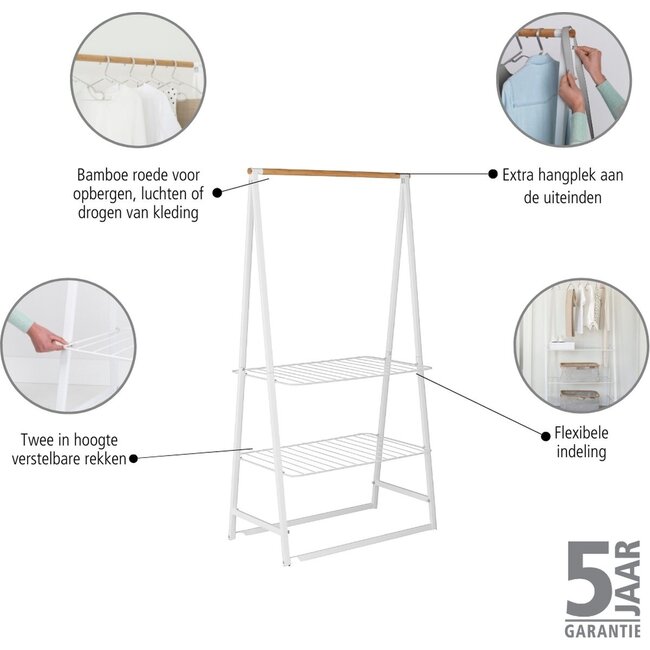 Bamboe roede voor opbergen, luchten of drogen van kleding

Extra hangplek aan de uiteinden

Twee in hoogte verstelbare rekken

Flexibele indeling

5 JAAR
GARANTIE