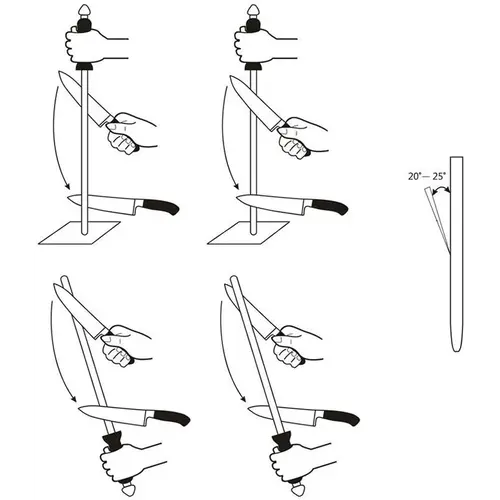 20°— 25°