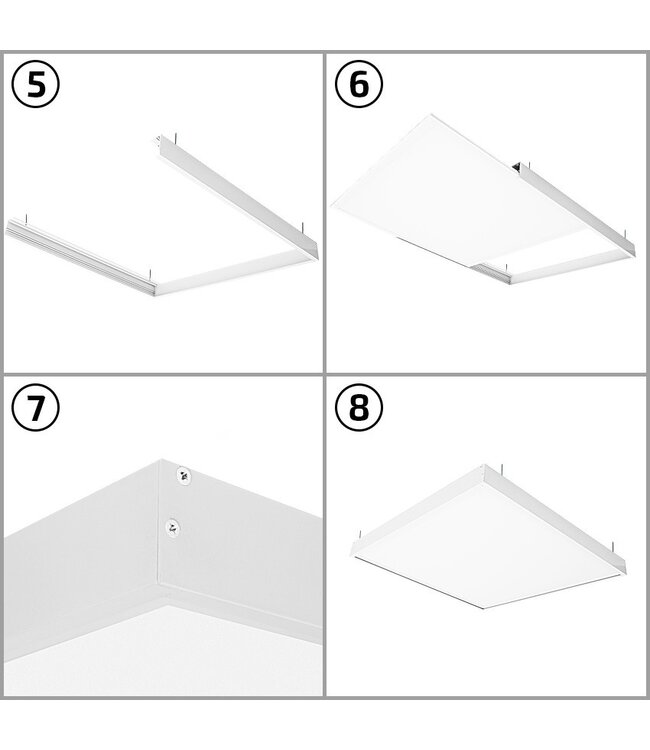 5

6

7

8