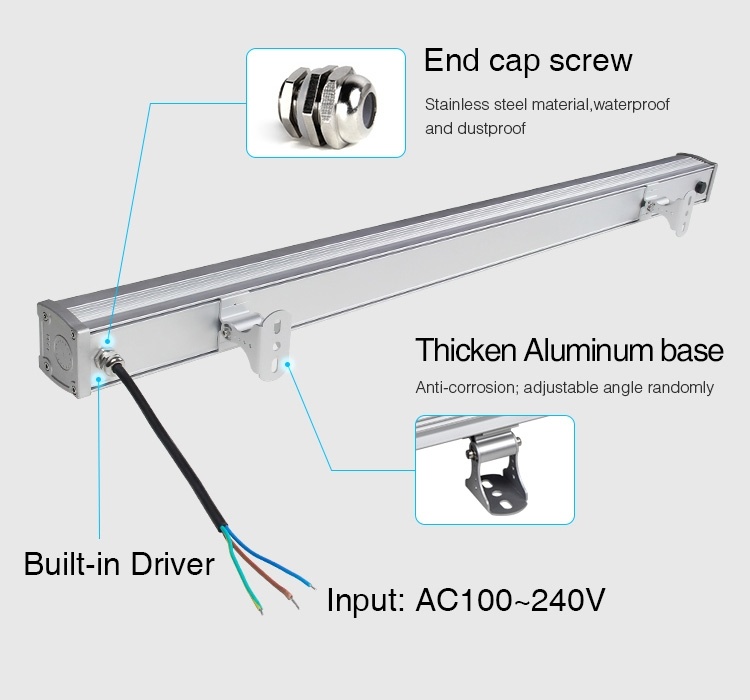 End cap screw

Stainless steel material,waterproof and dustproof

Thicken Aluminum base

Anti-corrosion; adjustable angle randomly

Built-in Driver

Input: AC100~240V