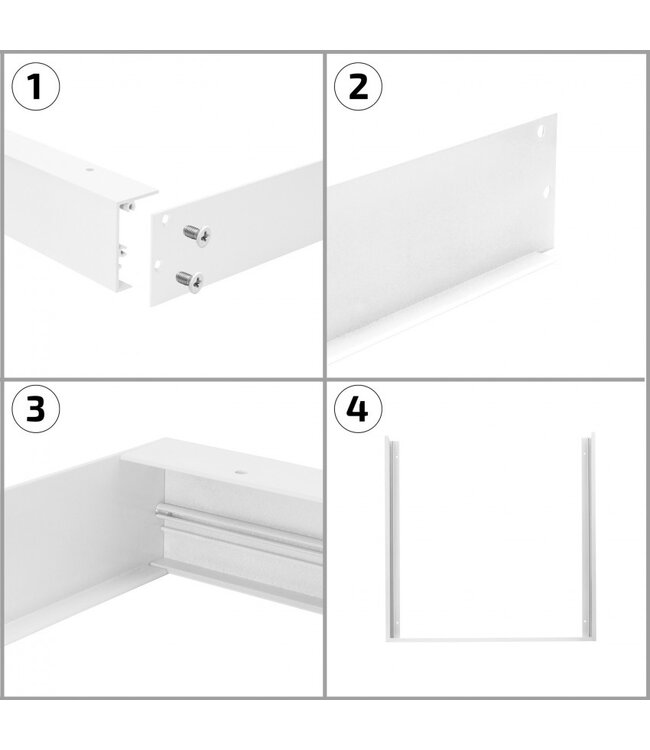 1

2

3

4