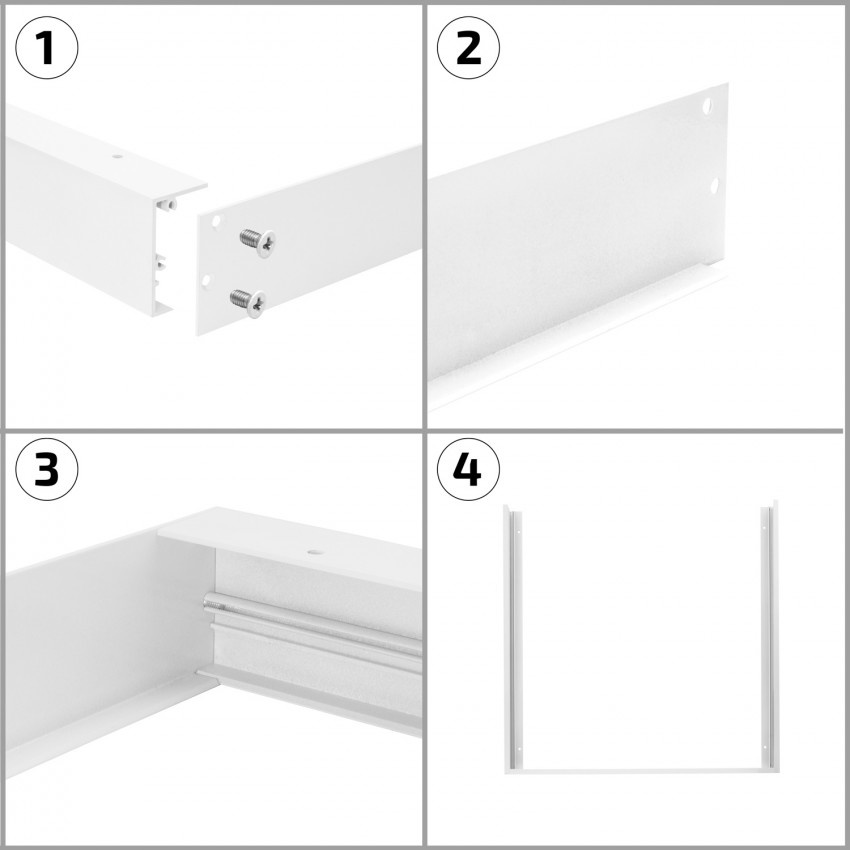 1

2

3

4