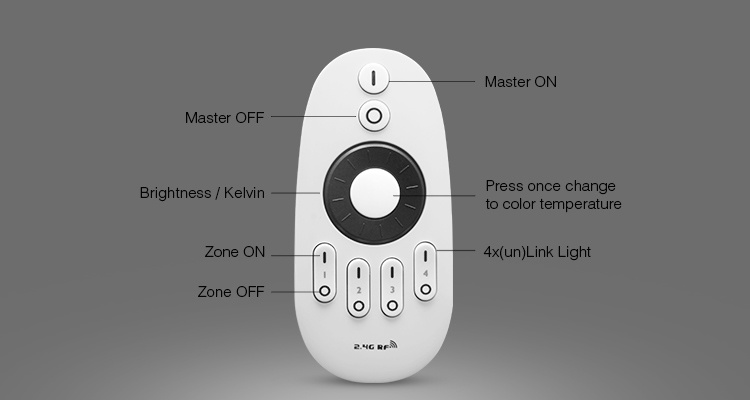 Master ON

Master OFF

Brightness / Kelvin

Press once change to color temperature

Zone ON

4x(un)Link Light

Zone OFF

1

2

3

4

2.4G RF