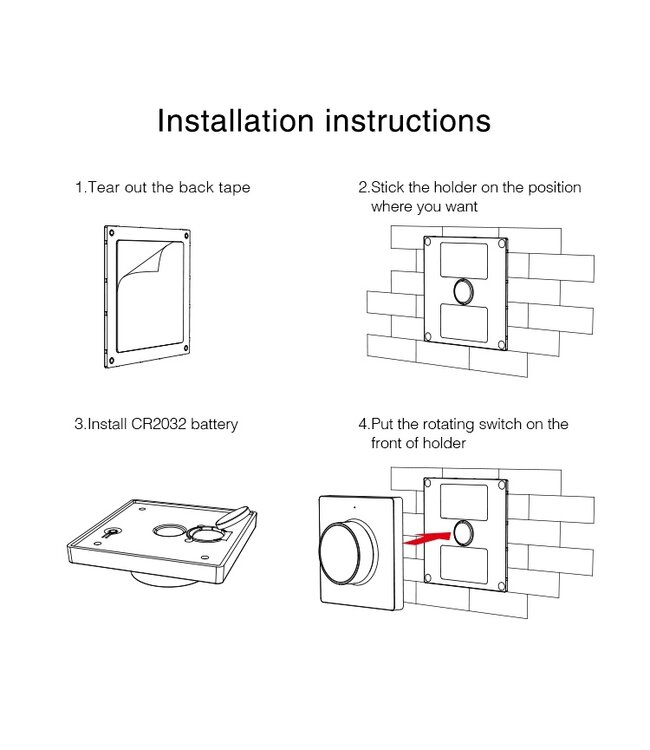 Installation instructions

1.Tear out the back tape

2.Stick the holder on the position where you want

3.Install CR2032 battery

4.Put the rotating switch on the front of holder