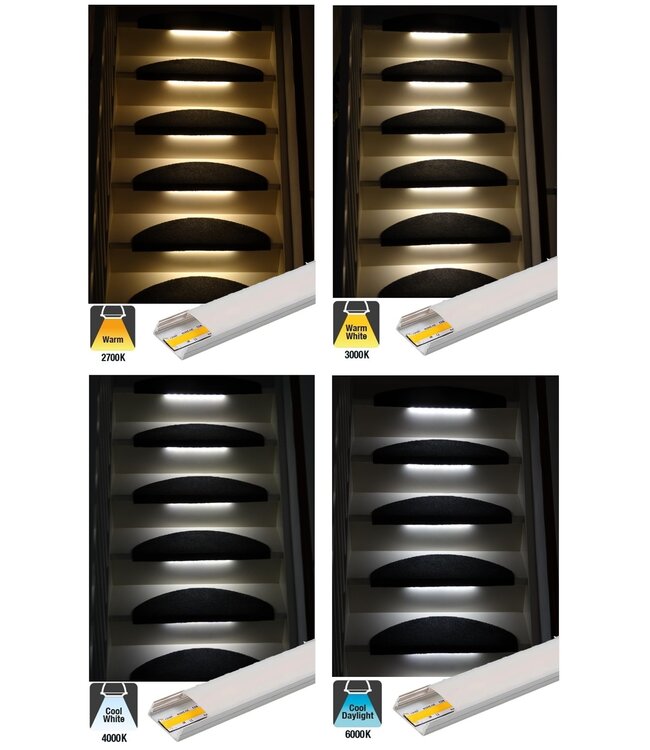 Warm
2700K

Warm White
3000K

Cool White
4000K

Cool Daylight
6000K