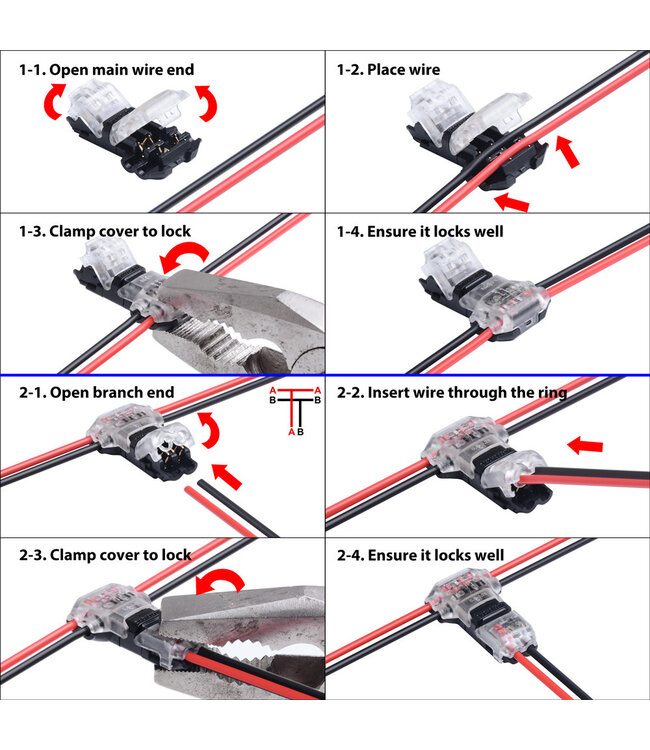 1-1. Open main wire end

1-2. Place wire

1-3. Clamp cover to lock

1-4. Ensure it locks well

2-1. Open branch end

A A
B B
A B

2-2. Insert wire through the ring

2-3. Clamp cover to lock

2-4. Ensure it locks well