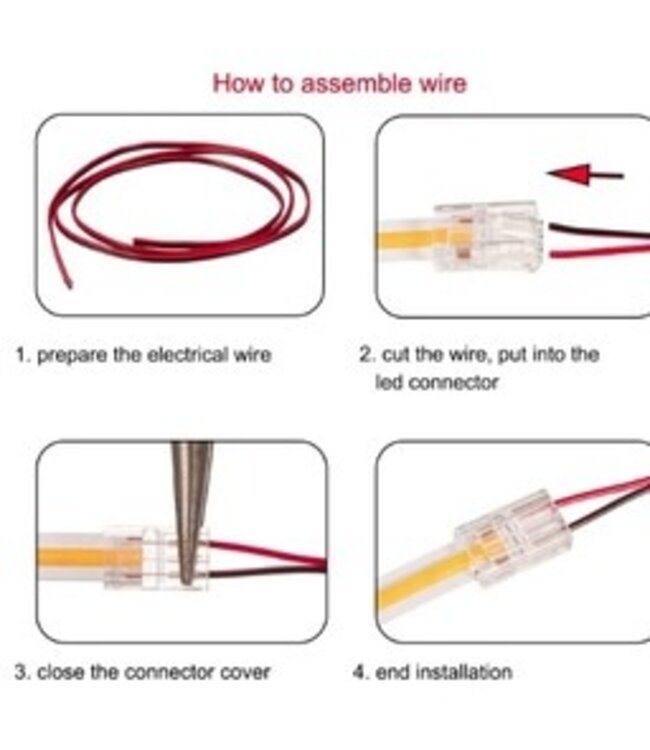 How to assemble wire

1. prepare the electrical wire

2. cut the wire, put into the led connector

3. close the connector cover

4. end installation