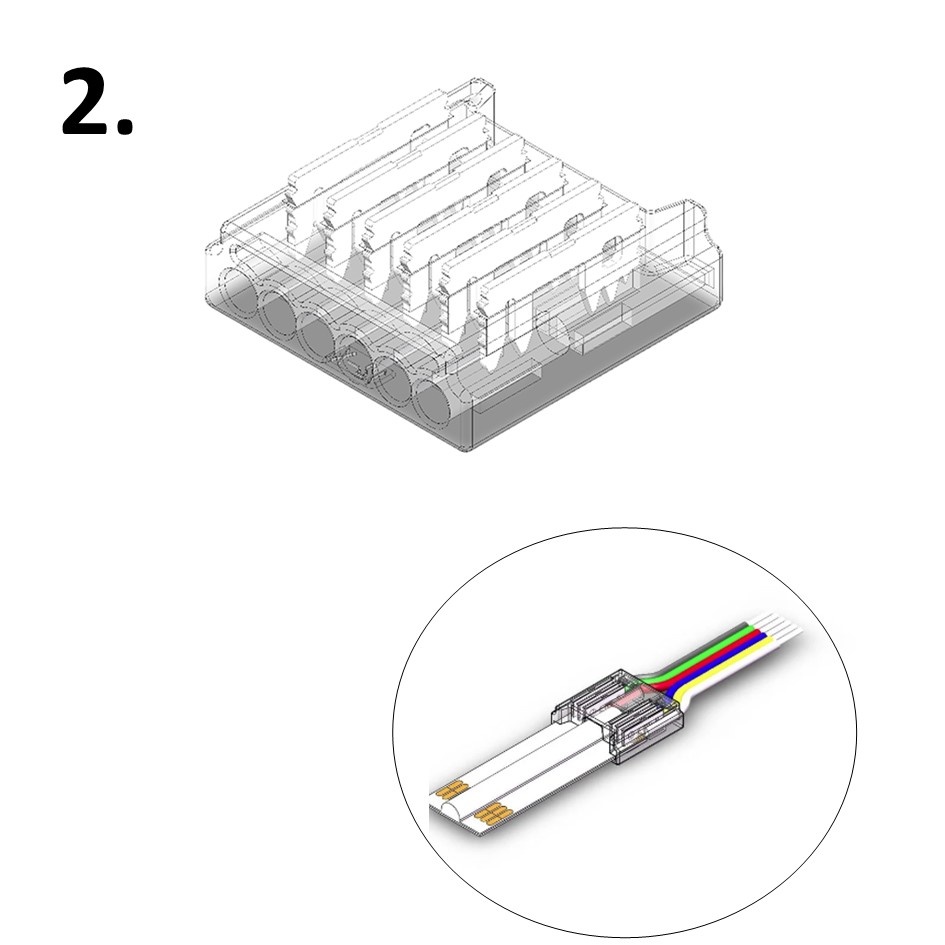 2.