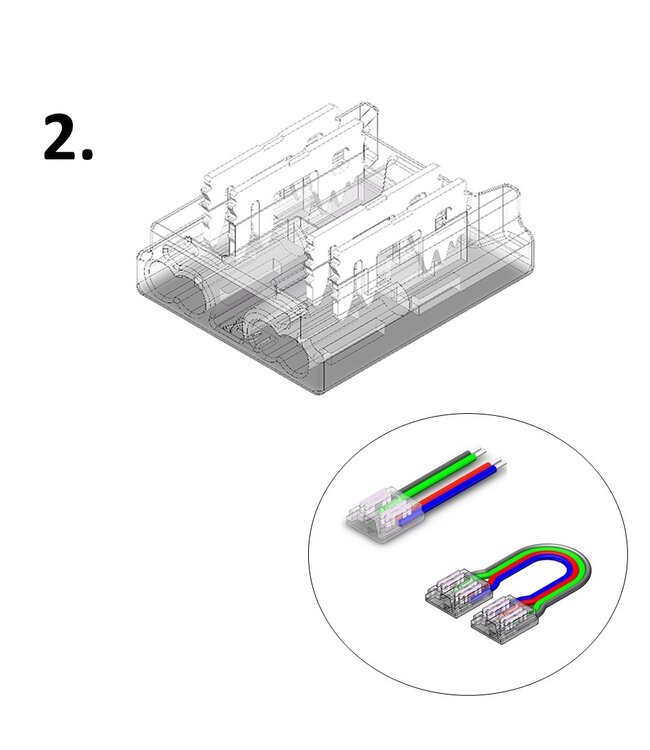 2.