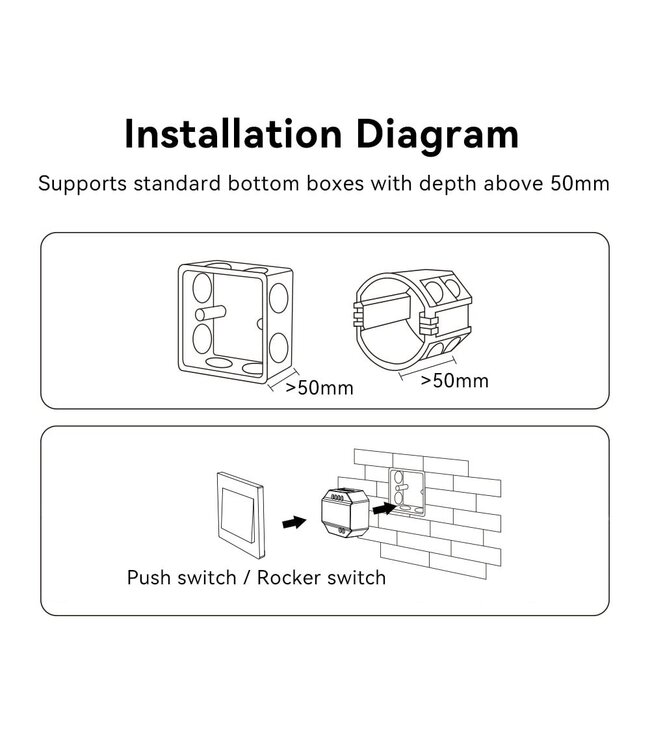 Installation Diagram

Supports standard bottom boxes with depth above 50mm

>50mm

>50mm

Push switch / Rocker switch