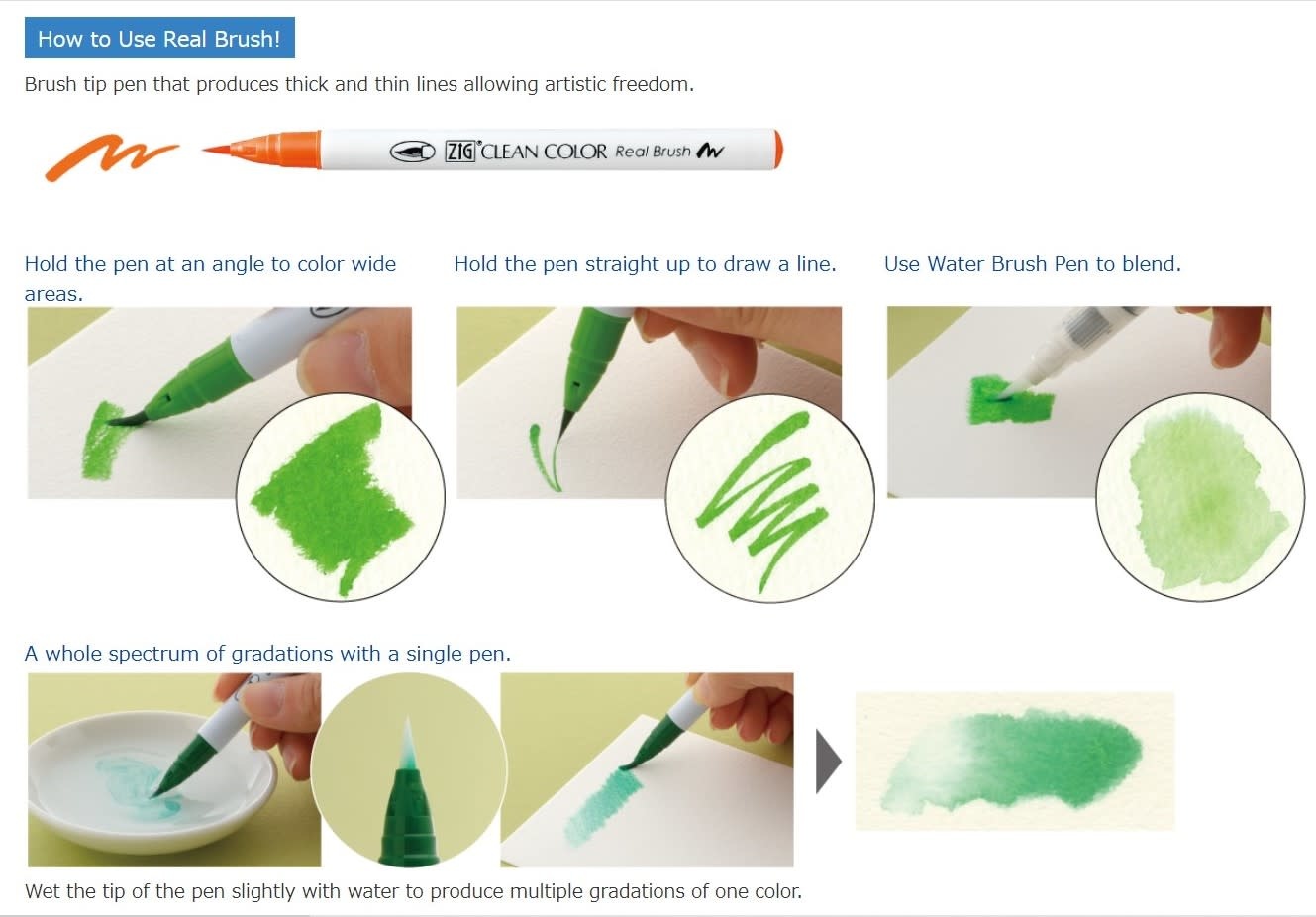 How to Use Real Brush!

Brush tip pen that produces thick and thin lines allowing artistic freedom.

ZIG CLEAN COLOR Real Brush

Hold the pen at an angle to color wide areas.

Hold the pen straight up to draw a line.

Use Water Brush Pen to blend.

A whole spectrum of gradations with a single pen.

Wet the tip of the pen slightly with water to produce multiple gradations of one color.