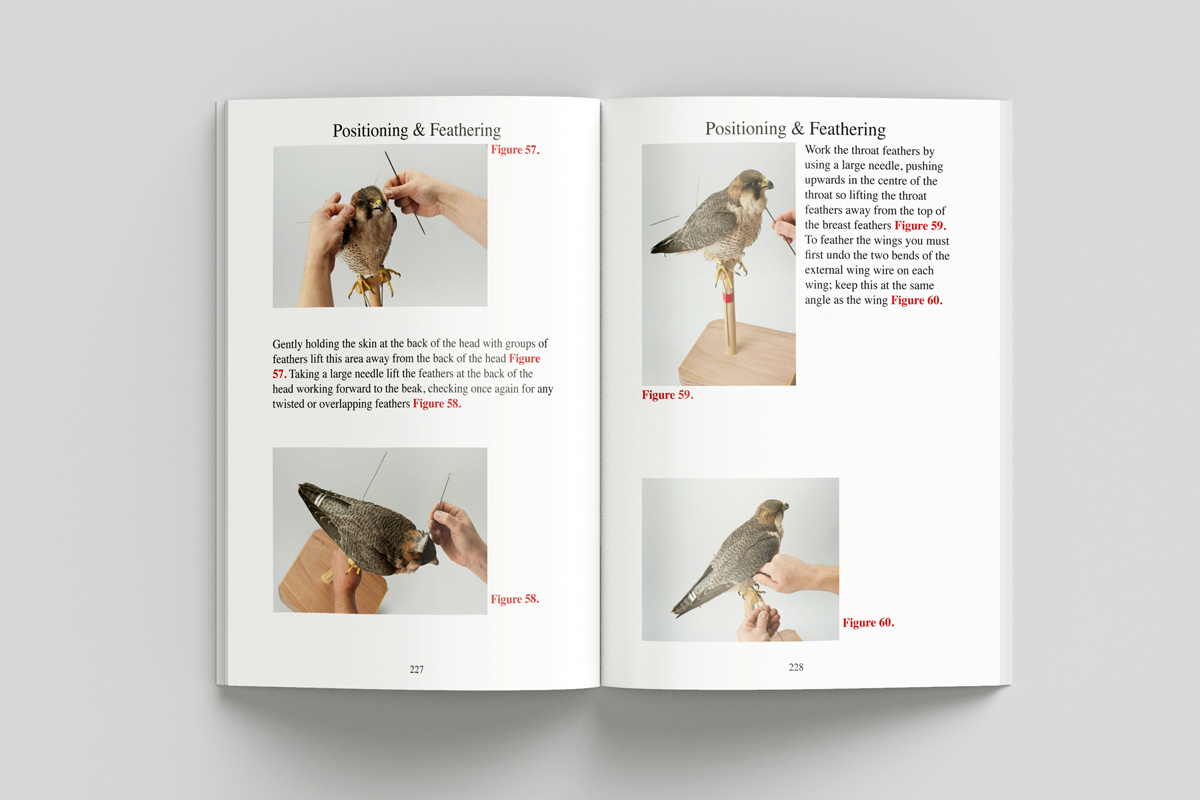 Positioning & Feathering

Figure 57.

Gently holding the skin at the back of the head with groups of feathers lift this area away from the back of the head Figure 57. Taking a large needle lift the feathers at the back of the head working forward to the beak, checking once again for any twisted or overlapping feathers Figure 58.

Figure 58.

227

Positioning & Feathering

Work the throat feathers by using a large needle, pushing upwards in the centre of the throat so lifting the throat feathers away from the top of the breast feathers Figure 59. To feather the wings you must first undo the two bends of the external wing wire on each wing; keep this at the same angle as the wing Figure 60.

Figure 59.

Figure 60.

228