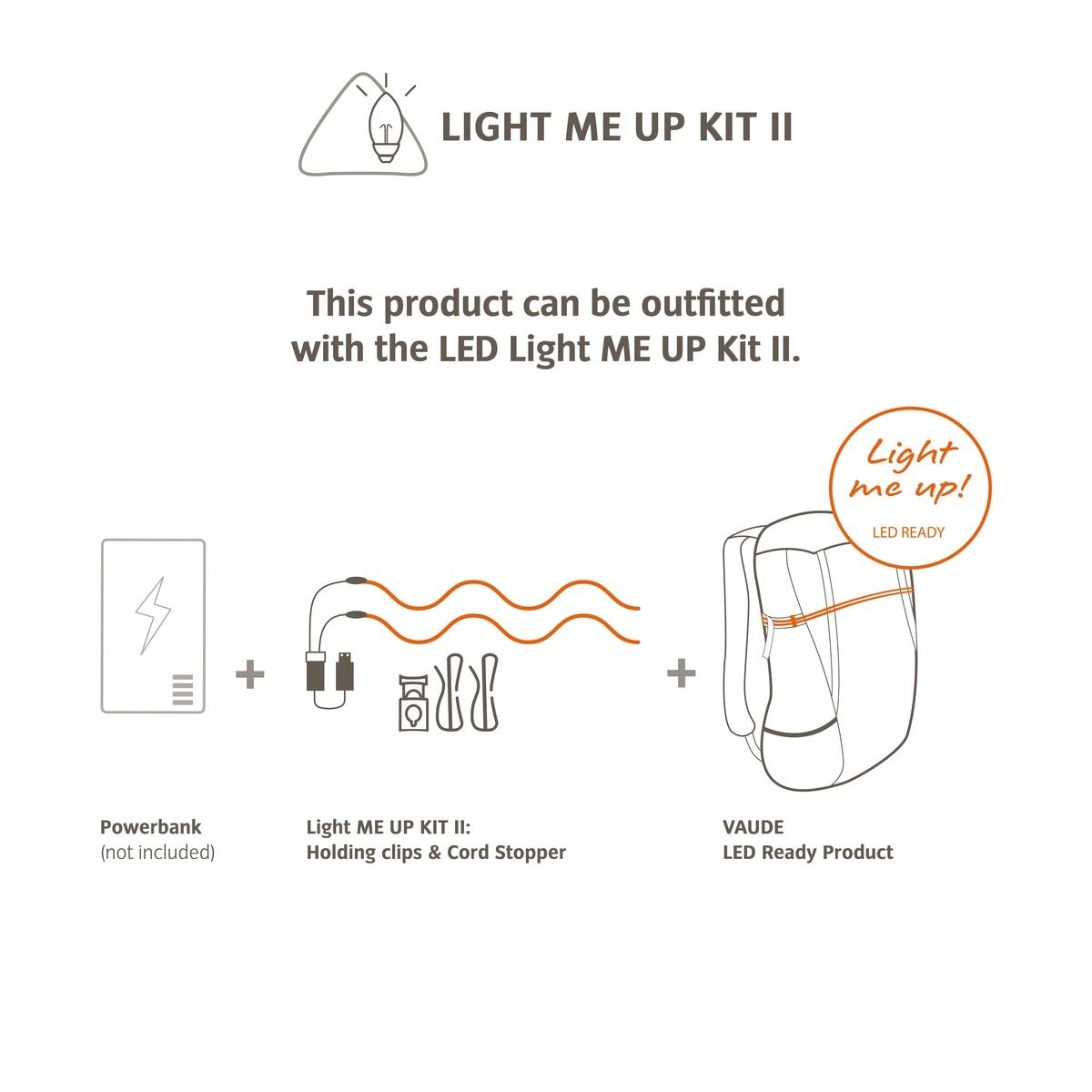 LIGHT ME UP KIT II

This product can be outfitted with the LED Light ME UP Kit II.

Light me up!
LED READY

+

+

Powerbank
(not included)

Light ME UP KIT II:
Holding clips & Cord Stopper

VAUDE
LED Ready Product