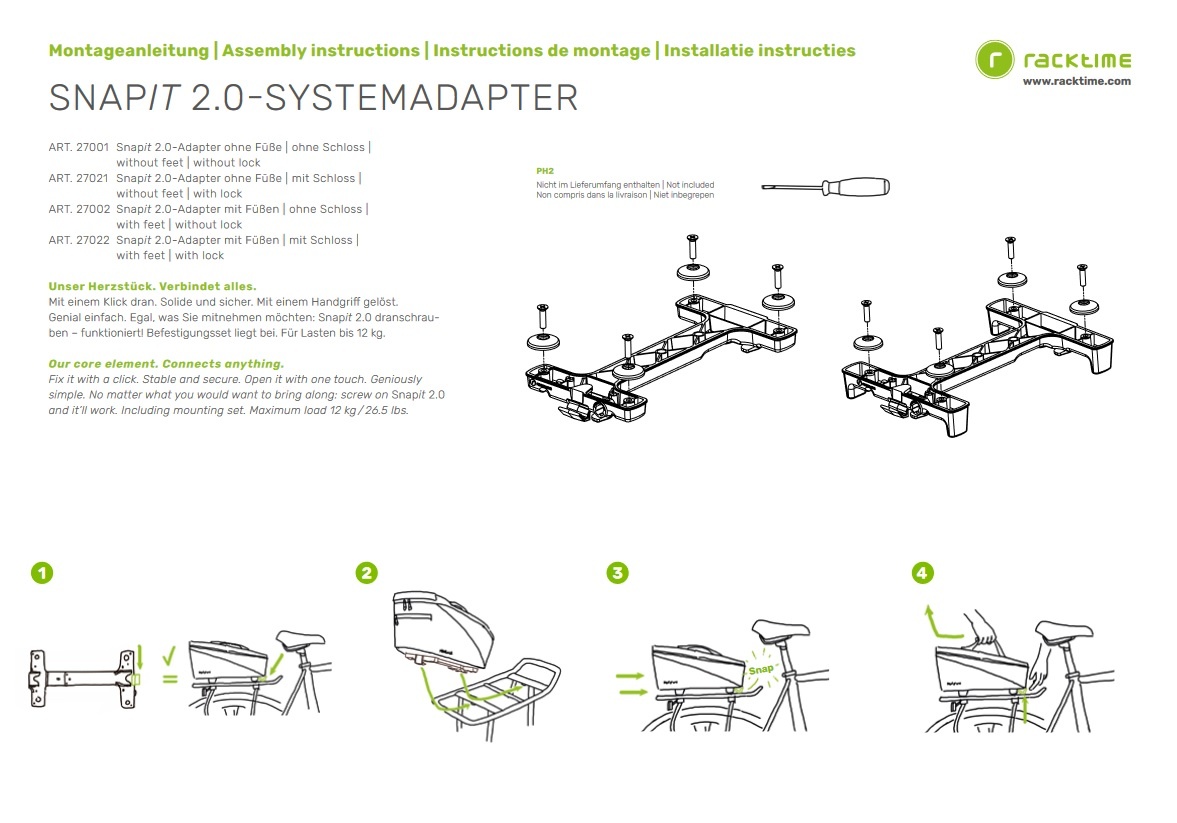 Montageanleitung | Assembly instructions | Instructions de montage | Installatie instructies

racktime
www.racktime.com

SNAPIT 2.0-SYSTEMADAPTER

ART. 27001 Snapit 2.0-Adapter ohne Füße | ohne Schloss | without feet | without lock
ART. 27021 Snapit 2.0-Adapter ohne Füße | mit Schloss | without feet | with lock
ART. 27002 Snapit 2.0-Adapter mit Füßen | ohne Schloss | with feet | without lock
ART. 27022 Snapit 2.0-Adapter mit Füßen | mit Schloss | with feet | with lock

Unser Herzstück. Verbindet alles.
Mit einem Klick dran. Solide und sicher. Mit einem Handgriff gelöst. Genial einfach. Egal, was Sie mitnehmen möchten: Snapit 2.0 dranschrauben – funktioniert! Befestigungsset liegt bei. Für Lasten bis 12 kg.

Our core element. Connects anything.
Fix it with a click. Stable and secure. Open it with one touch. Geniously simple. No matter what you would want to bring along: screw on Snapit 2.0 and it'll work. Including mounting set. Maximum load 12 kg / 26.5 lbs.

PH2
Nicht im Lieferumfang enthalten | Not included
Non compris dans la livraison | Niet inbegrepen

1

2

3

Snap

4