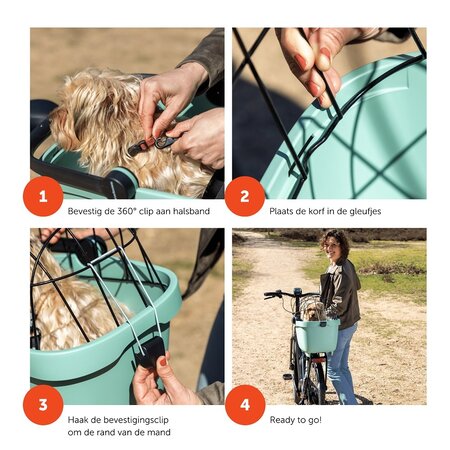 1

Bevestig de 360° clip aan halsband

2

Plaats de korf in de gleufjes

3

Haak de bevestigingsclip om de rand van de mand

4

Ready to go!