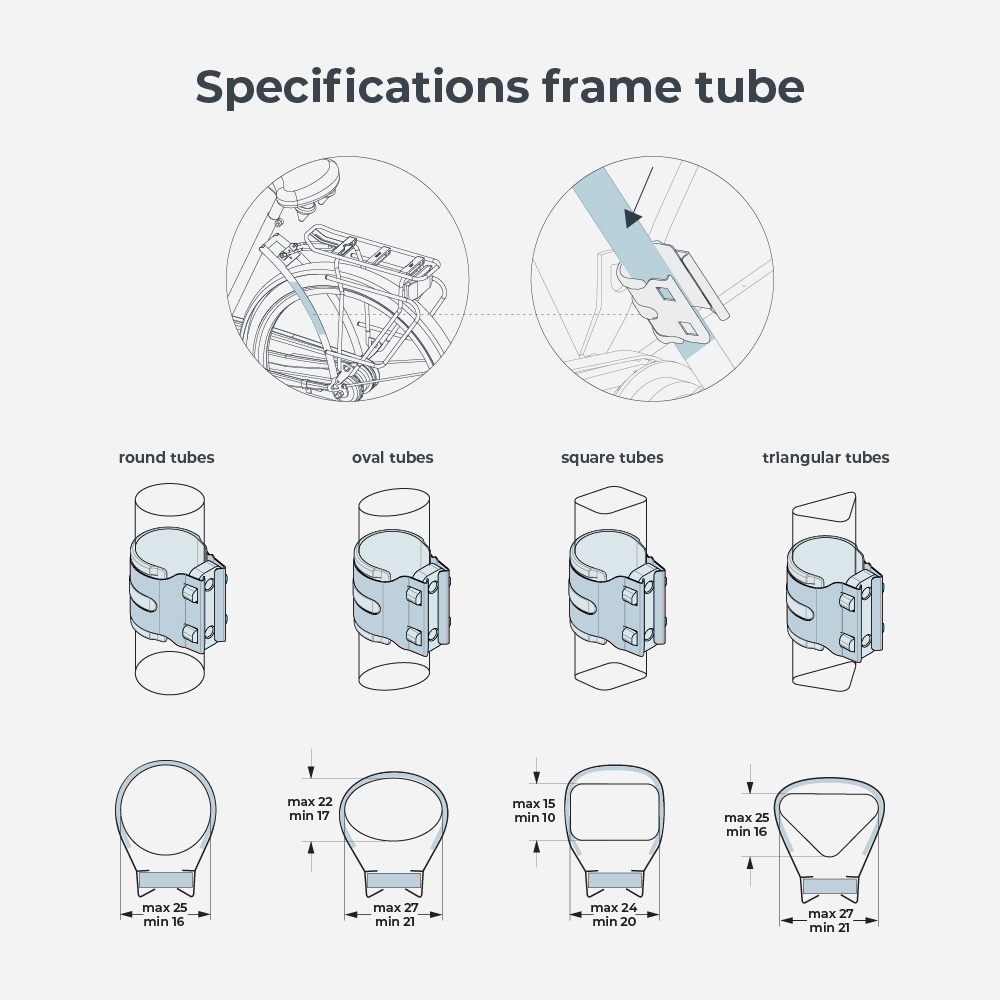 Specifications frame tube

round tubes

oval tubes

square tubes

triangular tubes

max 25
min 16

max 22
min 17

max 27
min 21

max 15
min 10

max 24
min 20

max 25
min 16

max 27
min 21