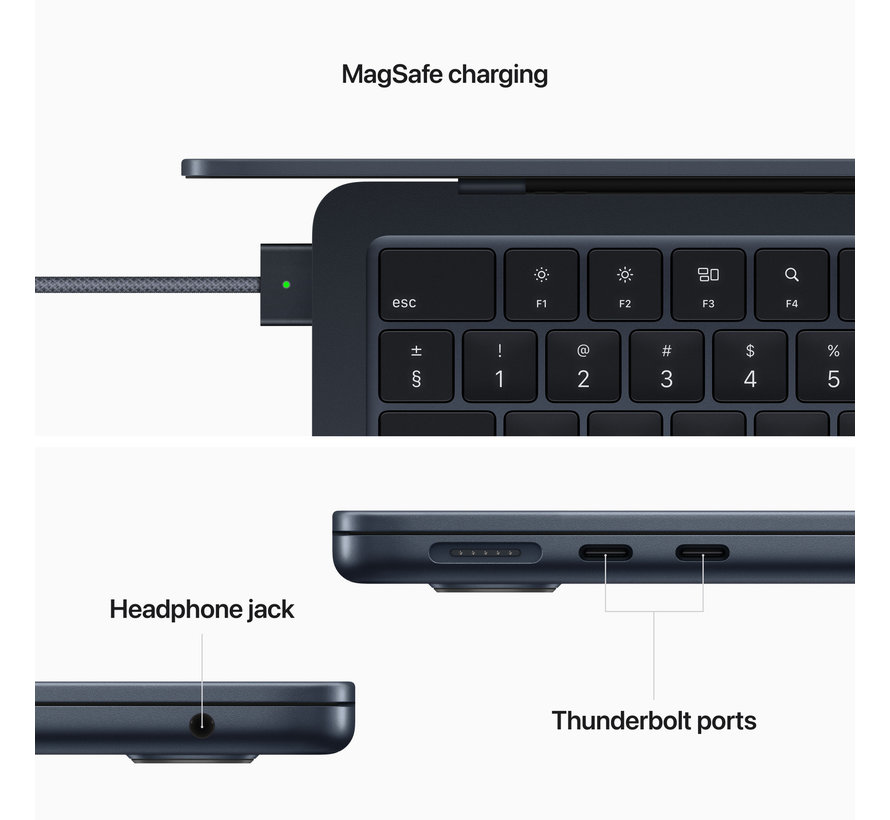 MagSafe charging

esc
F1
F2
F3
F4
±
§
!
1
@
2
#
3
$
4
%
5

Headphone jack

Thunderbolt ports