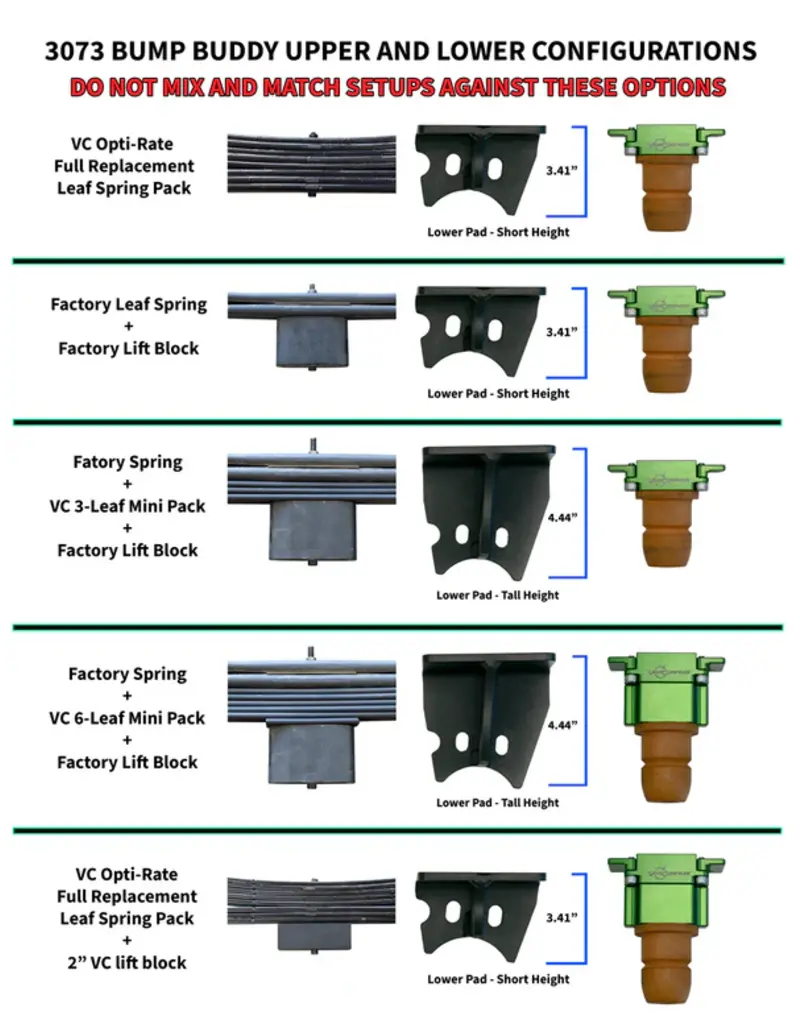 3073 BUMP BUDDY UPPER AND LOWER CONFIGURATIONS
DO NOT MIX AND MATCH SETUPS AGAINST THESE OPTIONS

VC Opti-Rate Full Replacement Leaf Spring Pack

3.41"

Lower Pad - Short Height

Factory Leaf Spring + Factory Lift Block

3.41"

Lower Pad - Short Height

Fatory Spring + VC 3-Leaf Mini Pack + Factory Lift Block

4.44"

Lower Pad - Tall Height

Factory Spring + VC 6-Leaf Mini Pack + Factory Lift Block

4.44"

Lower Pad - Tall Height

VC Opti-Rate Full Replacement Leaf Spring Pack + 2" VC lift block

3.41"

Lower Pad - Short Height