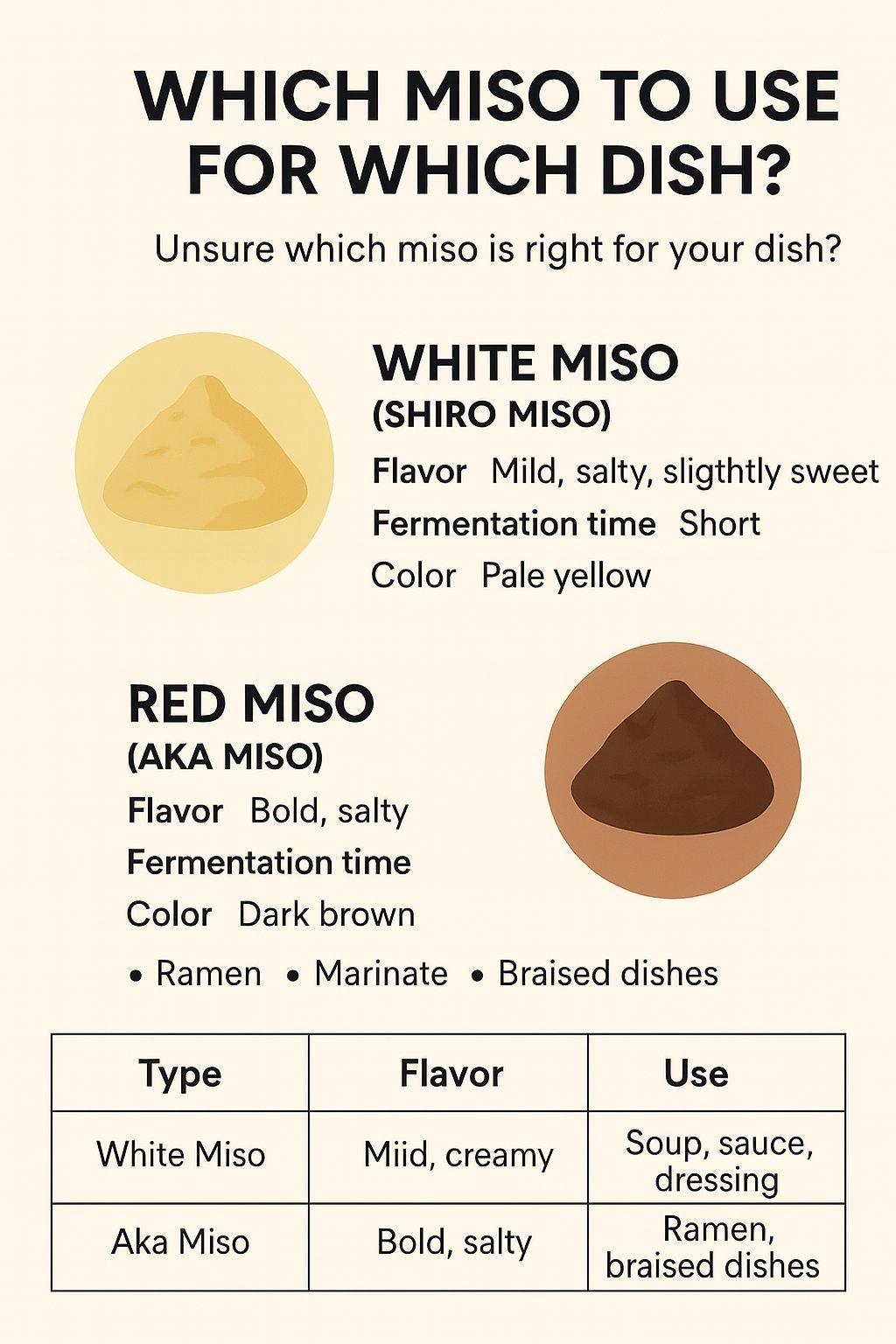 WHICH MISO TO USE FOR WHICH DISH?

Unsure which miso is right for your dish?

WHITE MISO
(SHIRO MISO)

Flavor Mild, salty, sligthtly sweet

Fermentation time Short

Color Pale yellow

RED MISO
(AKA MISO)

Flavor Bold, salty

Fermentation time

Color Dark brown

• Ramen • Marinate • Braised dishes

| Type | Flavor | Use |
|---|---|---|
| White Miso | Miid, creamy | Soup, sauce, dressing |
| Aka Miso | Bold, salty | Ramen, braised dishes |