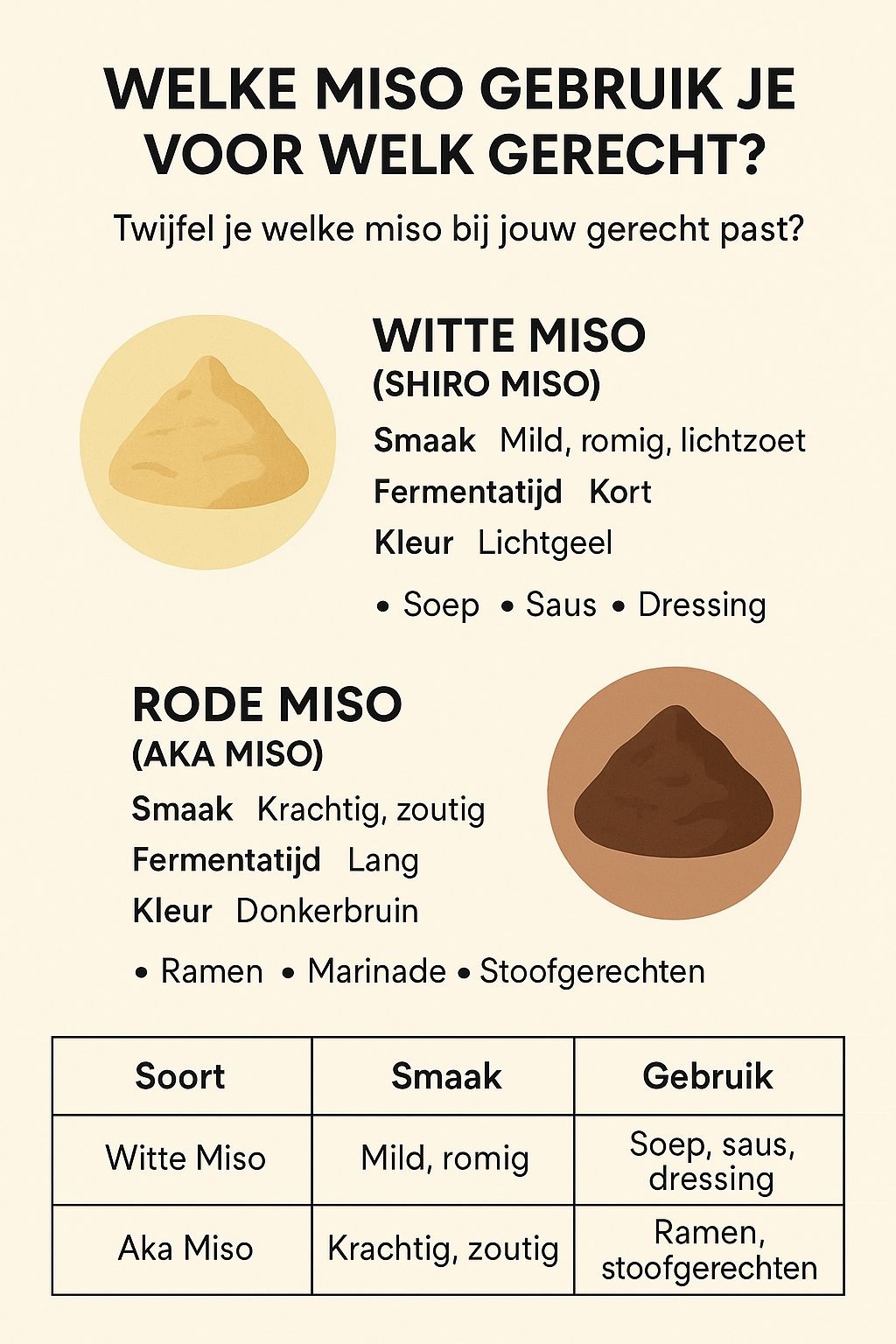 WELKE MISO GEBRUIK JE VOOR WELK GERECHT?

Twijfel je welke miso bij jouw gerecht past?

WITTE MISO
(SHIRO MISO)

Smaak Mild, romig, lichtzoet
Fermentatijd Kort
Kleur Lichtgeel

• Soep • Saus • Dressing

RODE MISO
(AKA MISO)

Smaak Krachtig, zoutig
Fermentatijd Lang
Kleur Donkerbruin

• Ramen • Marinade • Stoofgerechten

| Soort | Smaak | Gebruik |
|---|---|---|
| Witte Miso | Mild, romig | Soep, saus, dressing |
| Aka Miso | Krachtig, zoutig | Ramen, stoofgerechten |