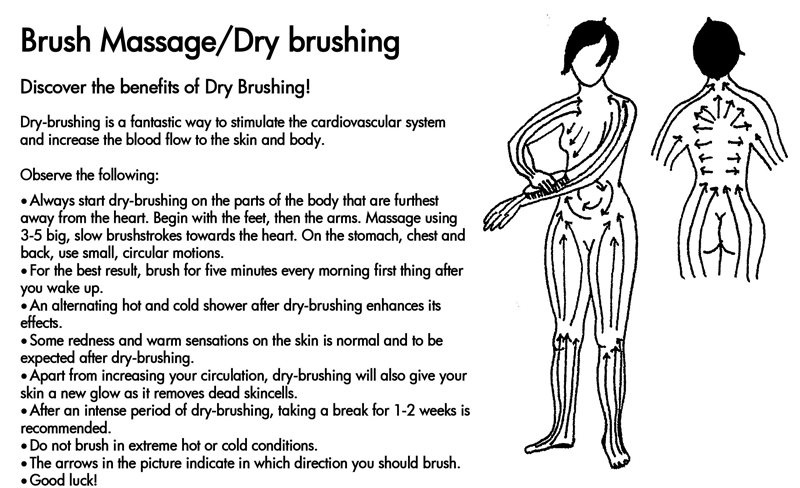 Brush Massage/Dry brushing

Discover the benefits of Dry Brushing!

Dry-brushing is a fantastic way to stimulate the cardiovascular system and increase the blood flow to the skin and body.

Observe the following:

• Always start dry-brushing on the parts of the body that are furthest away from the heart. Begin with the feet, then the arms. Massage using 3-5 big, slow brushstrokes towards the heart. On the stomach, chest and back, use small, circular motions.
• For the best result, brush for five minutes every morning first thing after you wake up.
• An alternating hot and cold shower after dry-brushing enhances its effects.
• Some redness and warm sensations on the skin is normal and to be expected after dry-brushing.
• Apart from increasing your circulation, dry-brushing will also give your skin a new glow as it removes dead skincells.
• After an intense period of dry-brushing, taking a break for 1-2 weeks is recommended.
• Do not brush in extreme hot or cold conditions.
• The arrows in the picture indicate in which direction you should brush.
• Good luck!