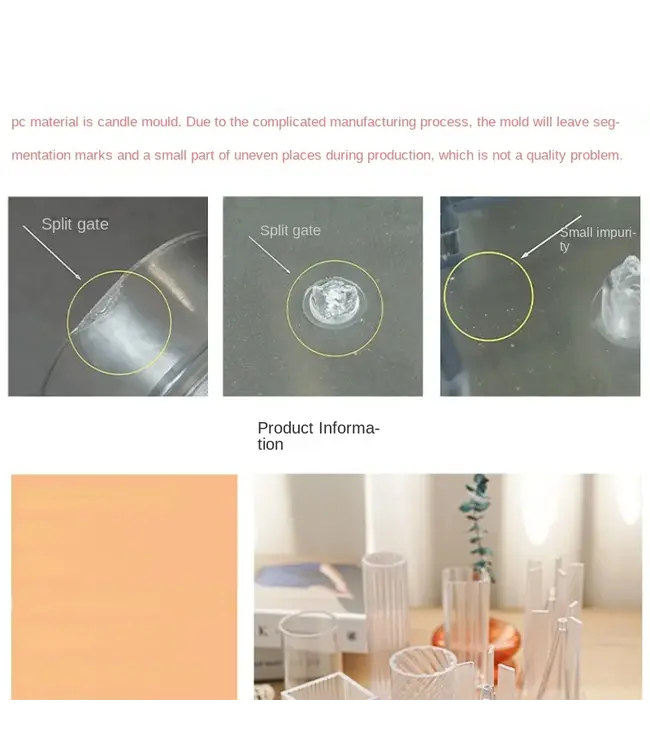 pc material is candle mould. Due to the complicated manufacturing process, the mold will leave segmentation marks and a small part of uneven places during production, which is not a quality problem.

Split gate

Split gate

Small impurity

Product Information