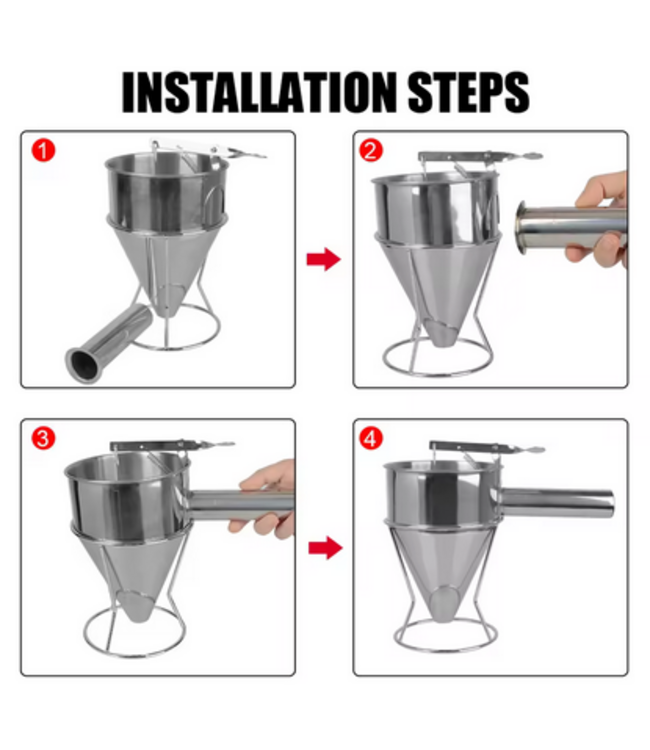 INSTALLATION STEPS

1

2

3

4