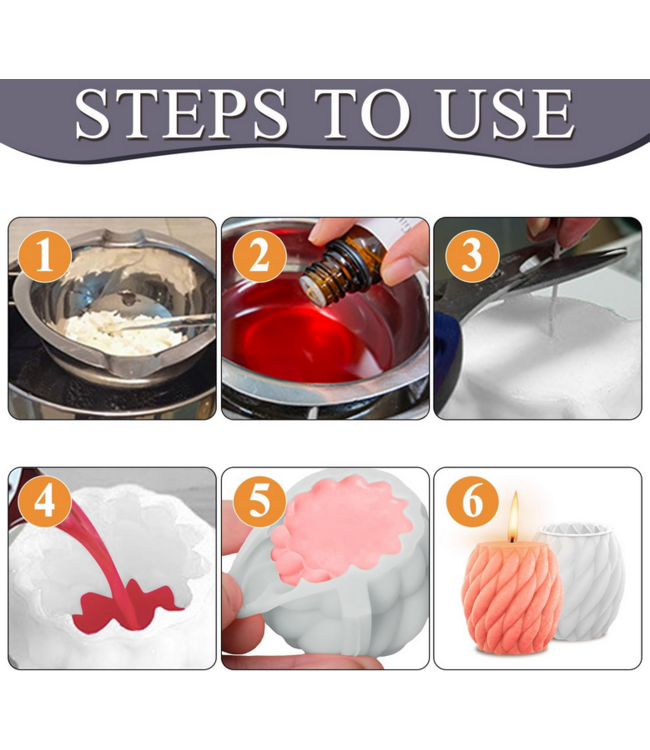 STEPS TO USE

1

2

3

4

5

6