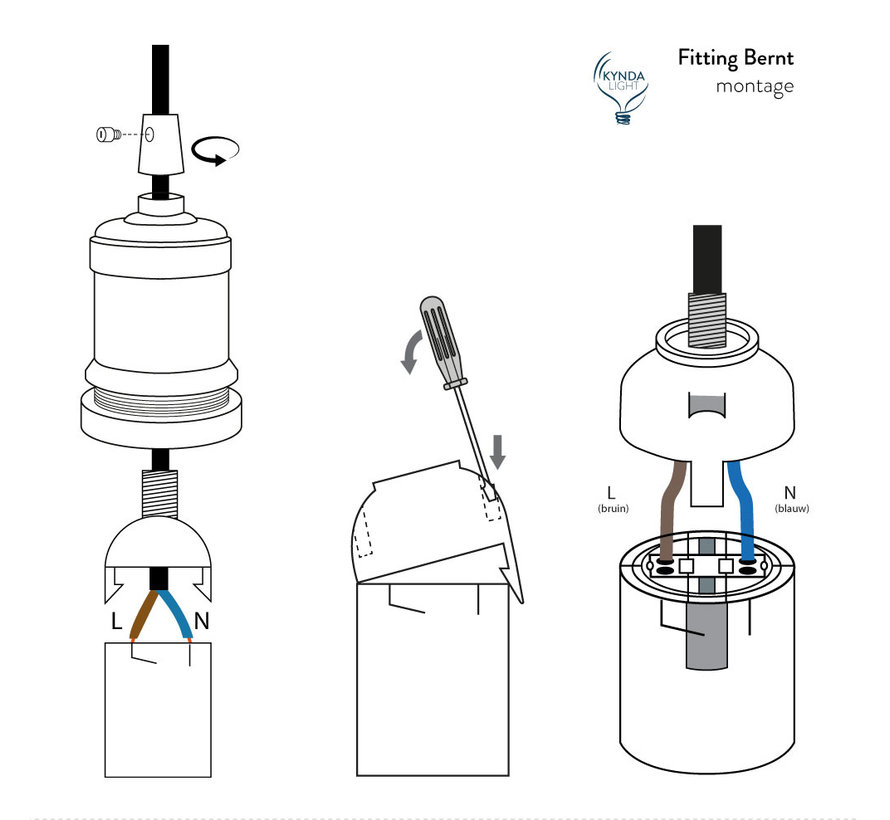 KYNDA LIGHT

Fitting Bernt
montage

L
N

L
(bruin)

N
(blauw)