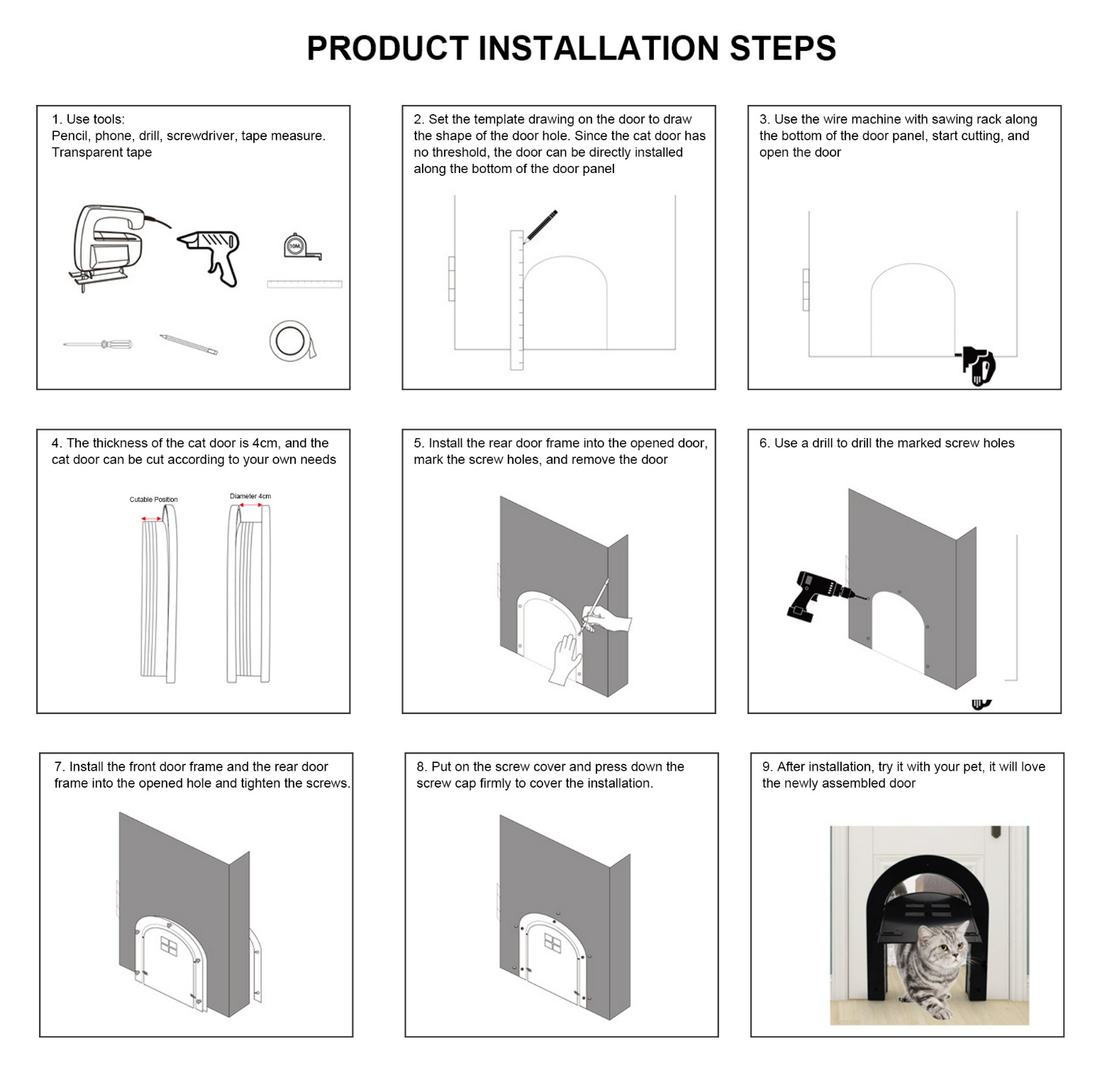 PRODUCT INSTALLATION STEPS

1. Use tools:
Pencil, phone, drill, screwdriver, tape measure. Transparent tape

10M

2. Set the template drawing on the door to draw the shape of the door hole. Since the cat door has no threshold, the door can be directly installed along the bottom of the door panel

3. Use the wire machine with sawing rack along the bottom of the door panel, start cutting, and open the door

4. The thickness of the cat door is 4cm, and the cat door can be cut according to your own needs

Cutable Position

Diameter 4cm

5. Install the rear door frame into the opened door, mark the screw holes, and remove the door

6. Use a drill to drill the marked screw holes

7. Install the front door frame and the rear door frame into the opened hole and tighten the screws.

8. Put on the screw cover and press down the screw cap firmly to cover the installation.

9. After installation, try it with your pet, it will love the newly assembled door