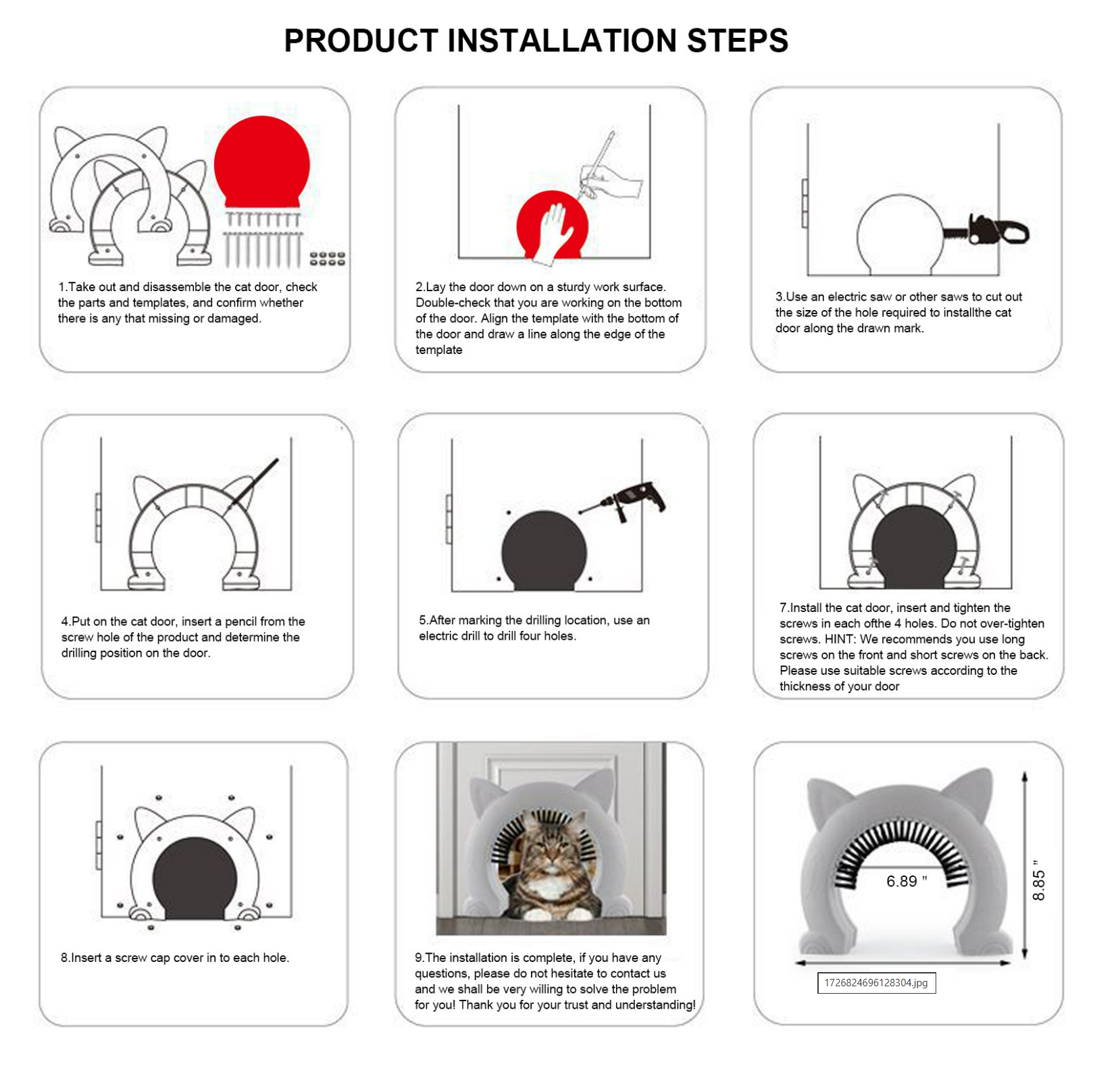 PRODUCT INSTALLATION STEPS

1.Take out and disassemble the cat door, check the parts and templates, and confirm whether there is any that missing or damaged.

2.Lay the door down on a sturdy work surface. Double-check that you are working on the bottom of the door. Align the template with the bottom of the door and draw a line along the edge of the template

3.Use an electric saw or other saws to cut out the size of the hole required to installthe cat door along the drawn mark.

4.Put on the cat door, insert a pencil from the screw hole of the product and determine the drilling position on the door.

5.After marking the drilling location, use an electric drill to drill four holes.

7.Install the cat door, insert and tighten the screws in each ofthe 4 holes. Do not over-tighten screws. HINT: We recommends you use long screws on the front and short screws on the back. Please use suitable screws according to the thickness of your door

8.Insert a screw cap cover in to each hole.

9.The installation is complete, if you have any questions, please do not hesitate to contact us and we shall be very willing to solve the problem for you! Thank you for your trust and understanding!

6.89 "

8.85 "

1726824696128304.jpg