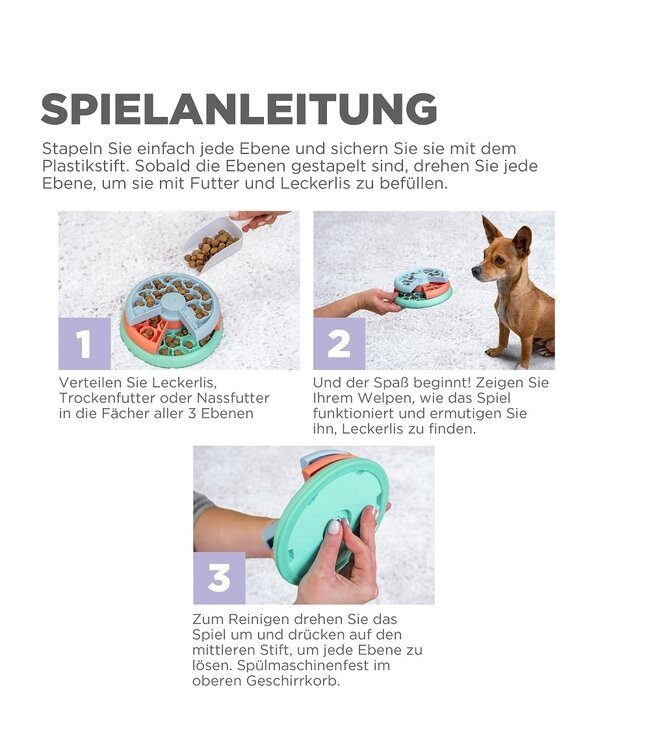 SPIELANLEITUNG

Stapeln Sie einfach jede Ebene und sichern Sie sie mit dem Plastikstift. Sobald die Ebenen gestapelt sind, drehen Sie jede Ebene, um sie mit Futter und Leckerlis zu befüllen.

1

Verteilen Sie Leckerlis, Trockenfutter oder Nassfutter in die Fächer aller 3 Ebenen

2

Und der Spaß beginnt! Zeigen Sie Ihrem Welpen, wie das Spiel funktioniert und ermutigen Sie ihn, Leckerlis zu finden.

3

Zum Reinigen drehen Sie das Spiel um und drücken auf den mittleren Stift, um jede Ebene zu lösen. Spülmaschinenfest im oberen Geschirrkorb.